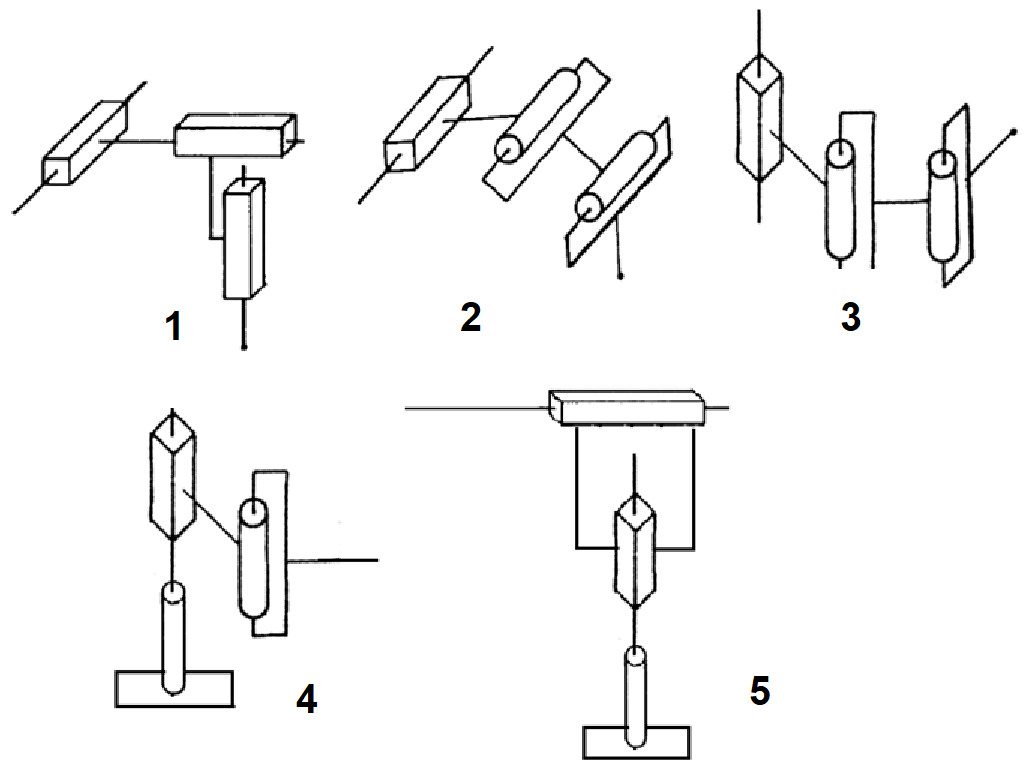 1

2

3

4

5