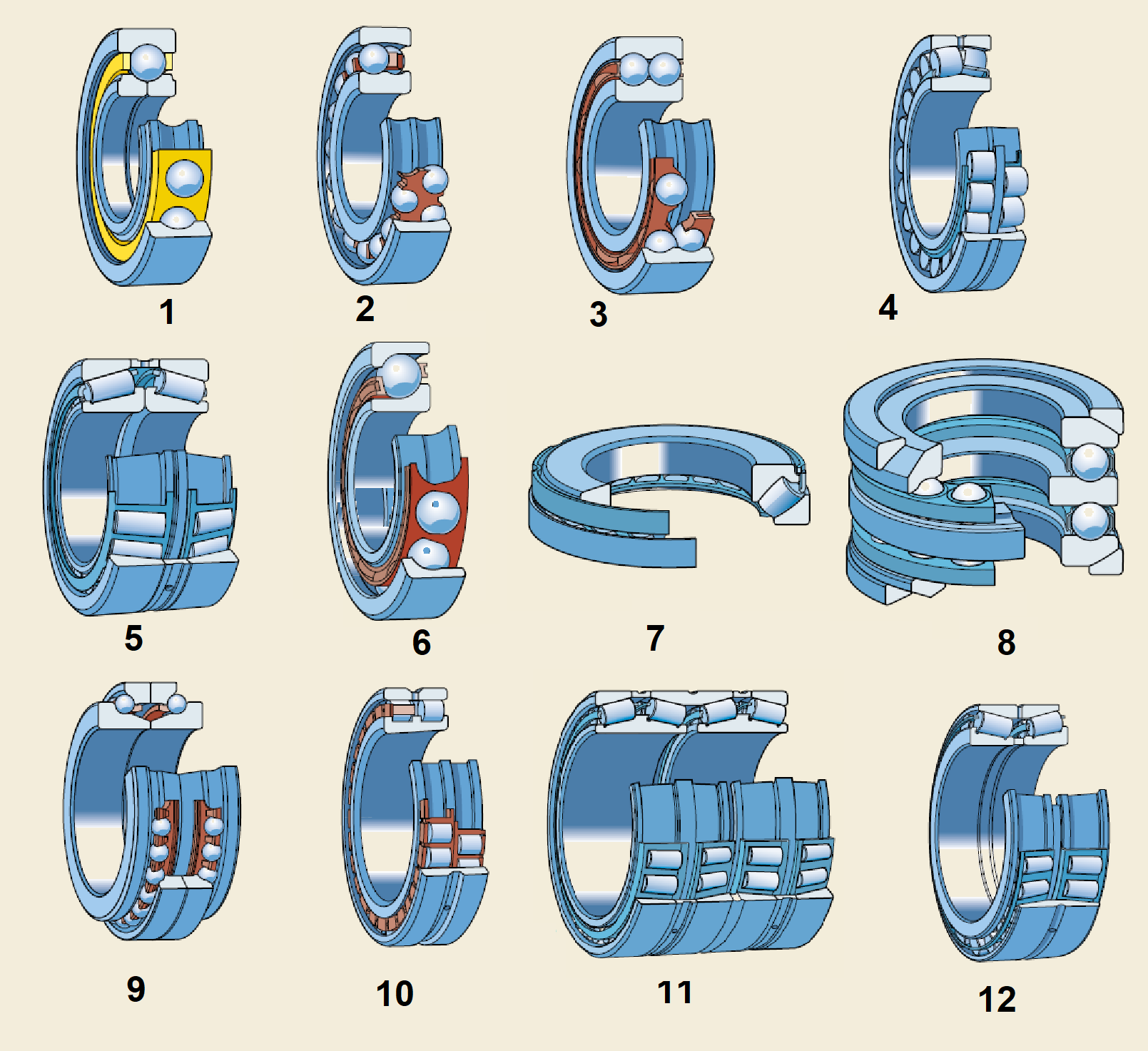 1

2

3

4

5

6

7

8

9

10

11

12