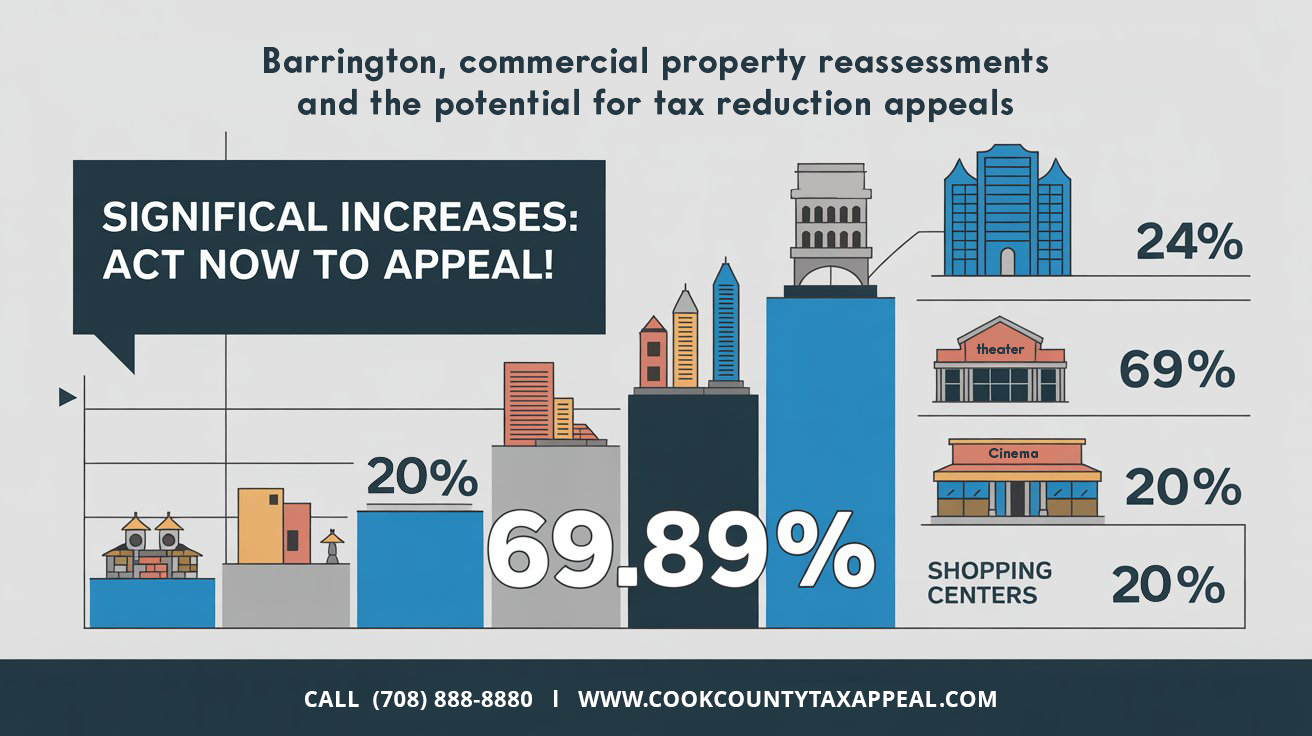 Barrington, commercial property reassessments and the potential for tax reduction appeals

SIGNIFICAL INCREASES: ACT NOW TO APPEAL!

20%

69.89%

24%

theater

69%

Cinema

20%

SHOPPING CENTERS

20%

CALL (708) 888-8880 | WWW.COOKCOUNTYTAXAPPEAL.COM