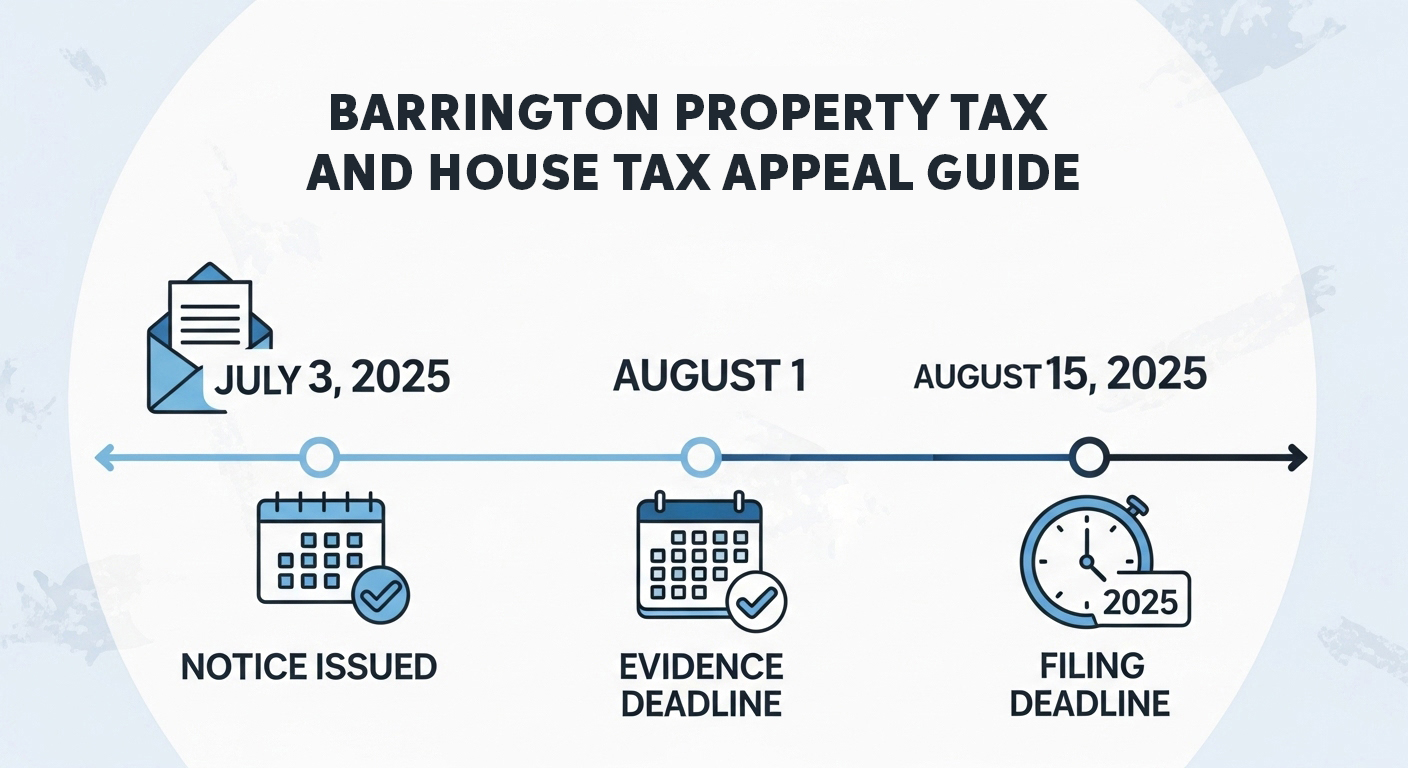 BARRINGTON PROPERTY TAX AND HOUSE TAX APPEAL GUIDE

JULY 3, 2025

AUGUST 1

AUGUST 15, 2025

NOTICE ISSUED

EVIDENCE DEADLINE

2025

FILING DEADLINE