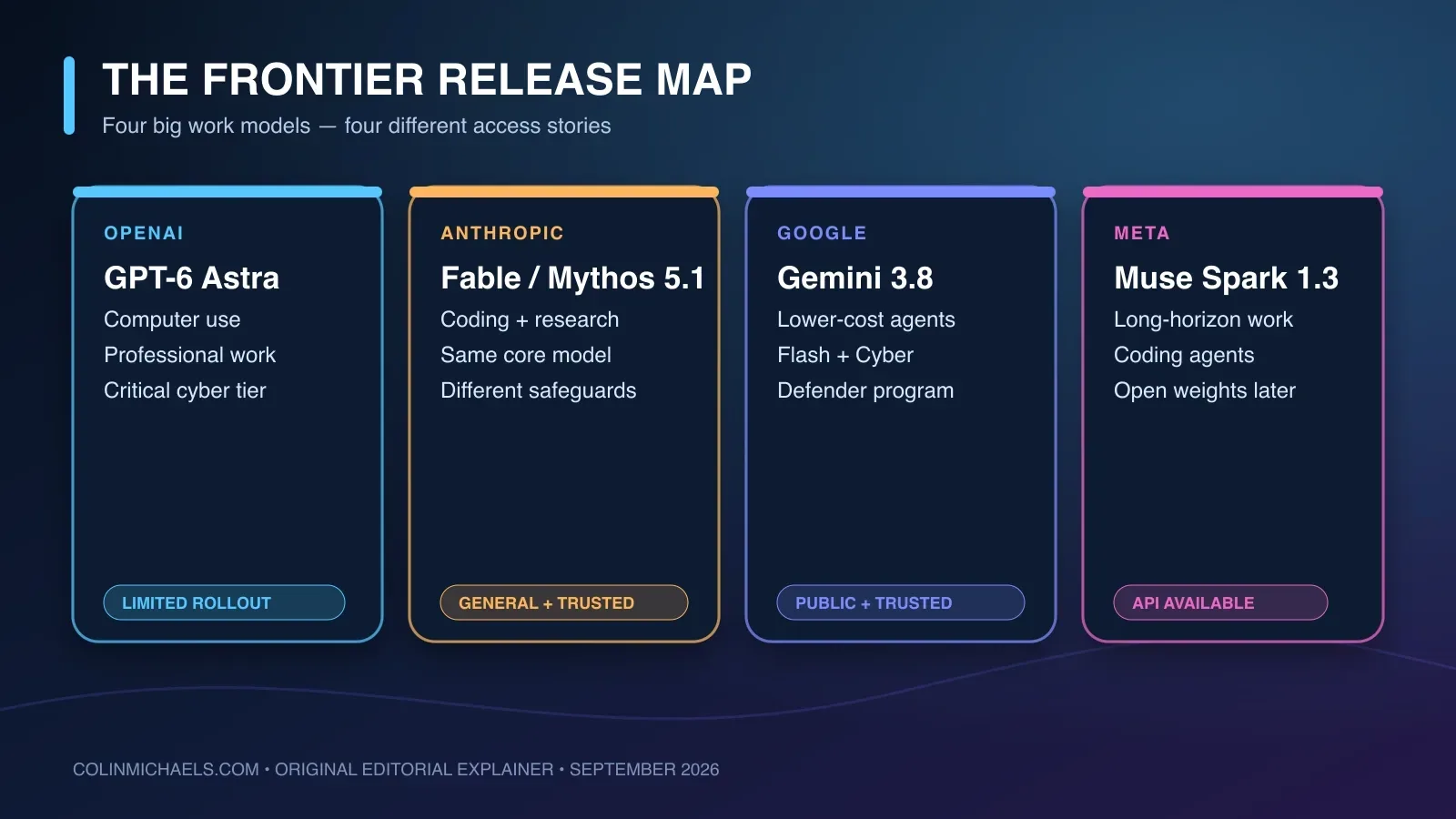 THE FRONTIER RELEASE MAP
Four big work models — four different access stories

OPENAI
GPT-6 Astra
Computer use
Professional work
Critical cyber tier
LIMITED ROLLOUT

ANTHROPIC
Fable / Mythos 5.1
Coding + research
Same core model
Different safeguards
GENERAL + TRUSTED

GOOGLE
Gemini 3.8
Lower-cost agents
Flash + Cyber
Defender program
PUBLIC + TRUSTED

META
Muse Spark 1.3
Long-horizon work
Coding agents
Open weights later
API AVAILABLE

COLINMICHAELS.COM • ORIGINAL EDITORIAL EXPLAINER • SEPTEMBER 2026