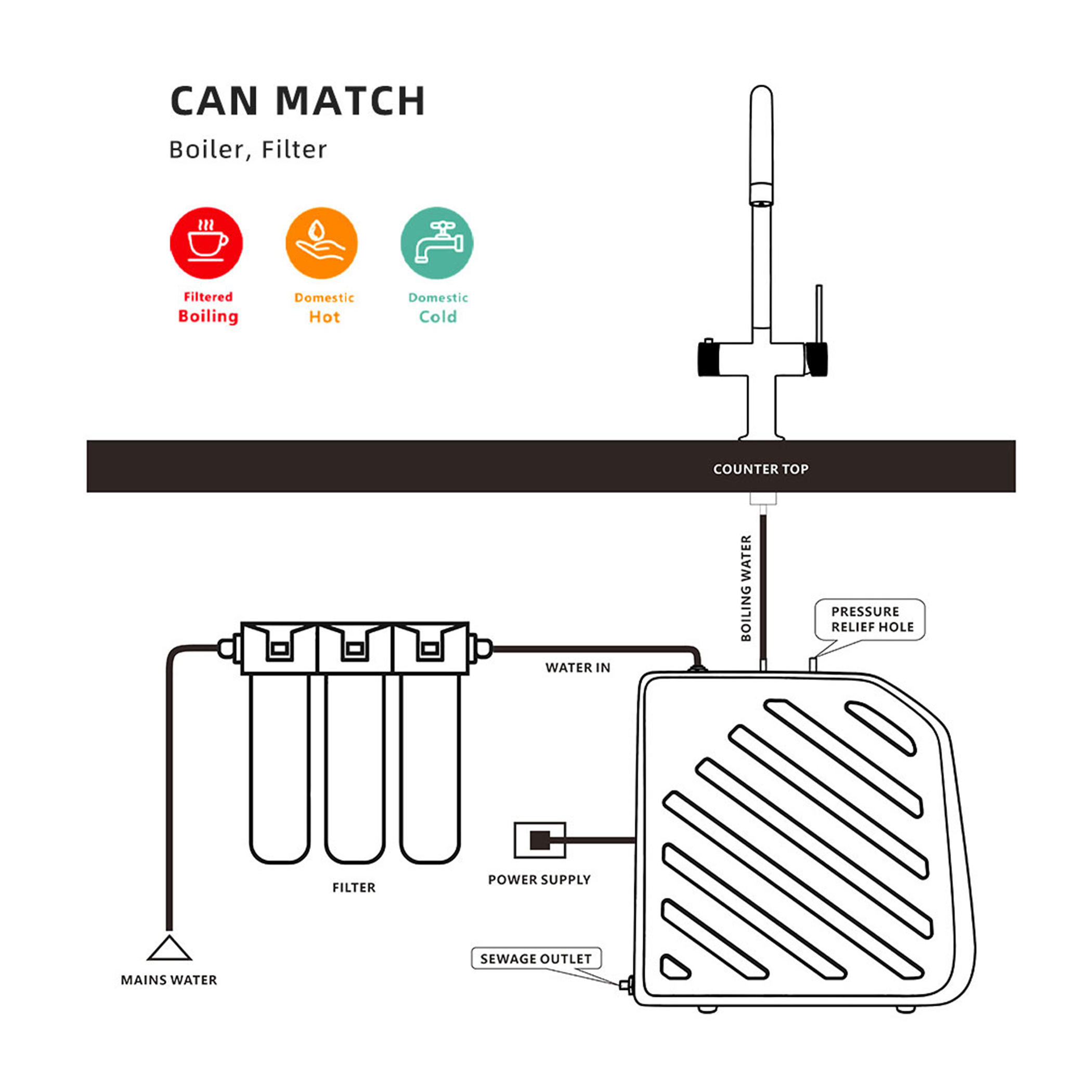 CAN MATCH

Boiler, Filter

Filtered
Boiling

Domestic
Hot

Domestic
Cold

COUNTER TOP

BOILING WATER

PRESSURE
RELIEF HOLE

WATER IN

FILTER

POWER SUPPLY

SEWAGE OUTLET

MAINS WATER