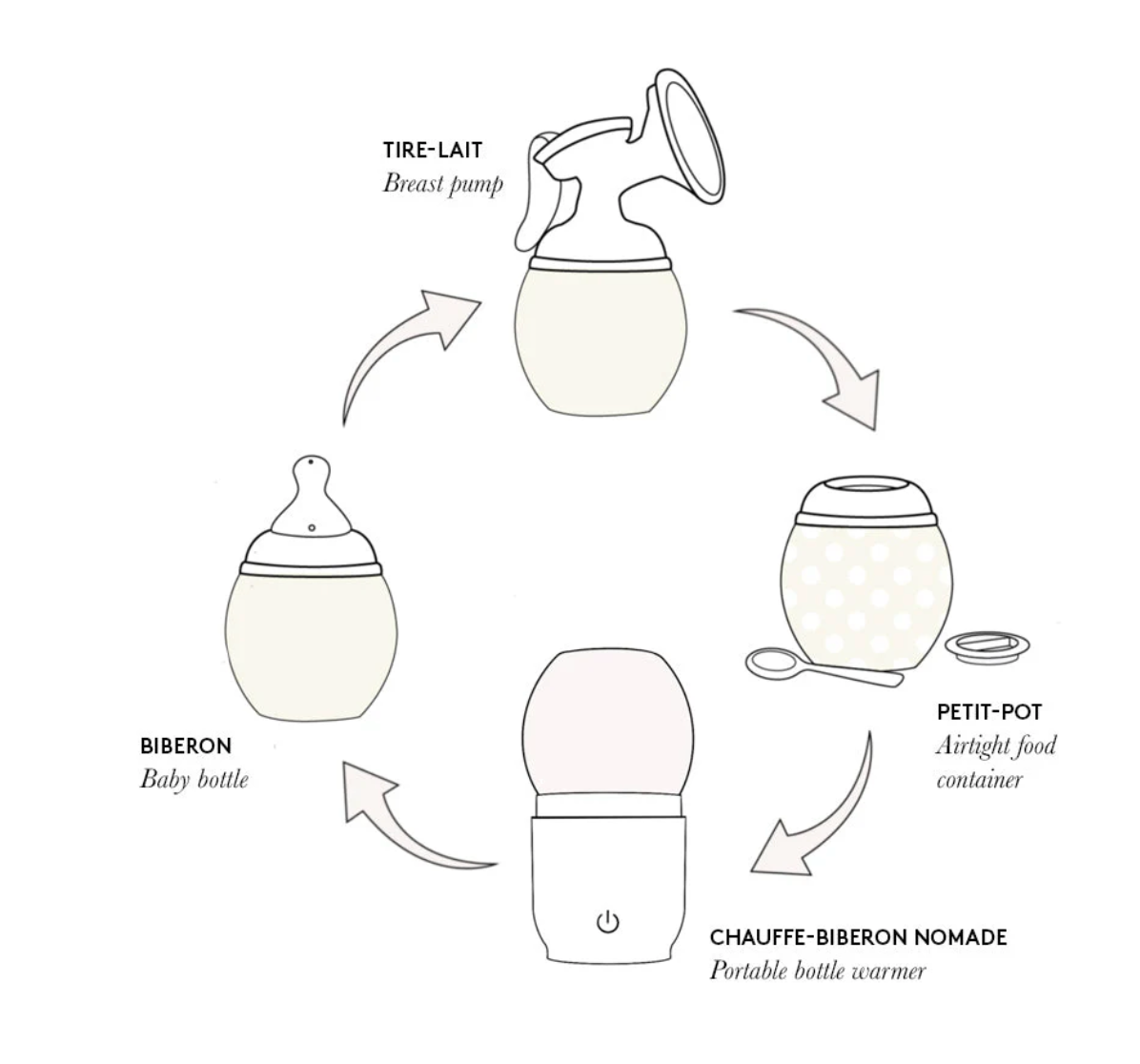 TIRE-LAIT
Breast pump

PETIT-POT
Airtight food container

CHAUFFE-BIBERON NOMADE
Portable bottle warmer

BIBERON
Baby bottle