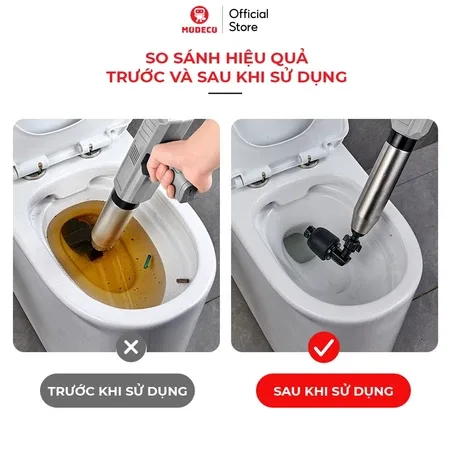 MODECO
Official Store

SO SÁNH HIỆU QUẢ
TRƯỚC VÀ SAU KHI SỬ DỤNG

TRƯỚC KHI SỬ DỤNG

SAU KHI SỬ DỤNG