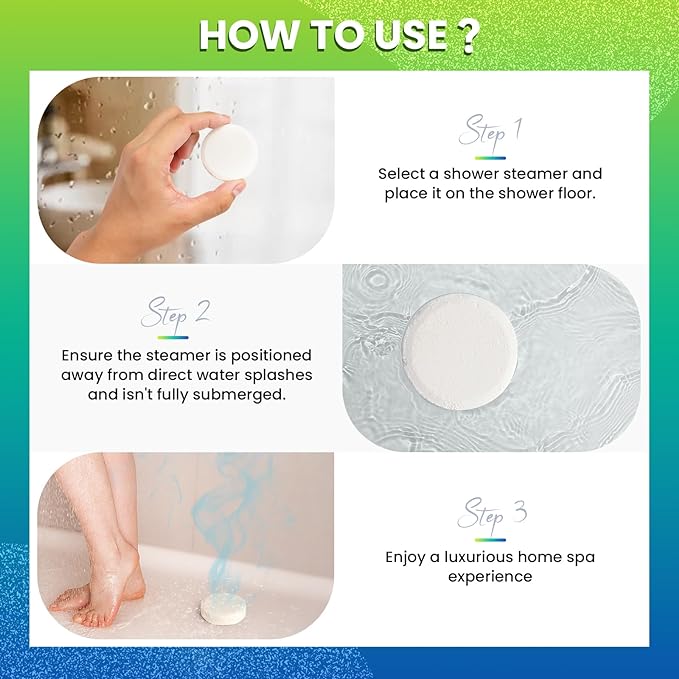 HOW TO USE ?

Step 1

Select a shower steamer and place it on the shower floor.

Step 2

Ensure the steamer is positioned away from direct water splashes and isn't fully submerged.

Step 3

Enjoy a luxurious home spa experience