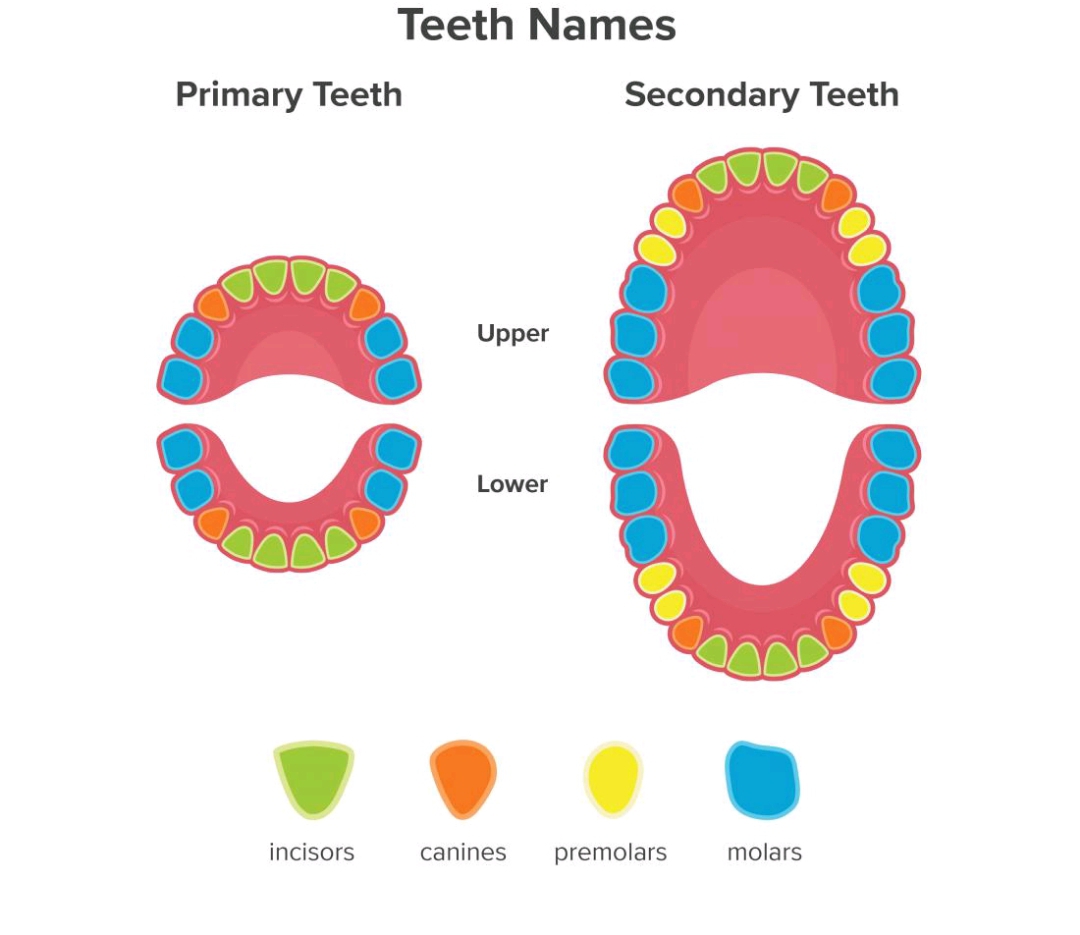 Teeth Names

Primary Teeth

Secondary Teeth

Upper

Lower

incisors

canines

premolars

molars