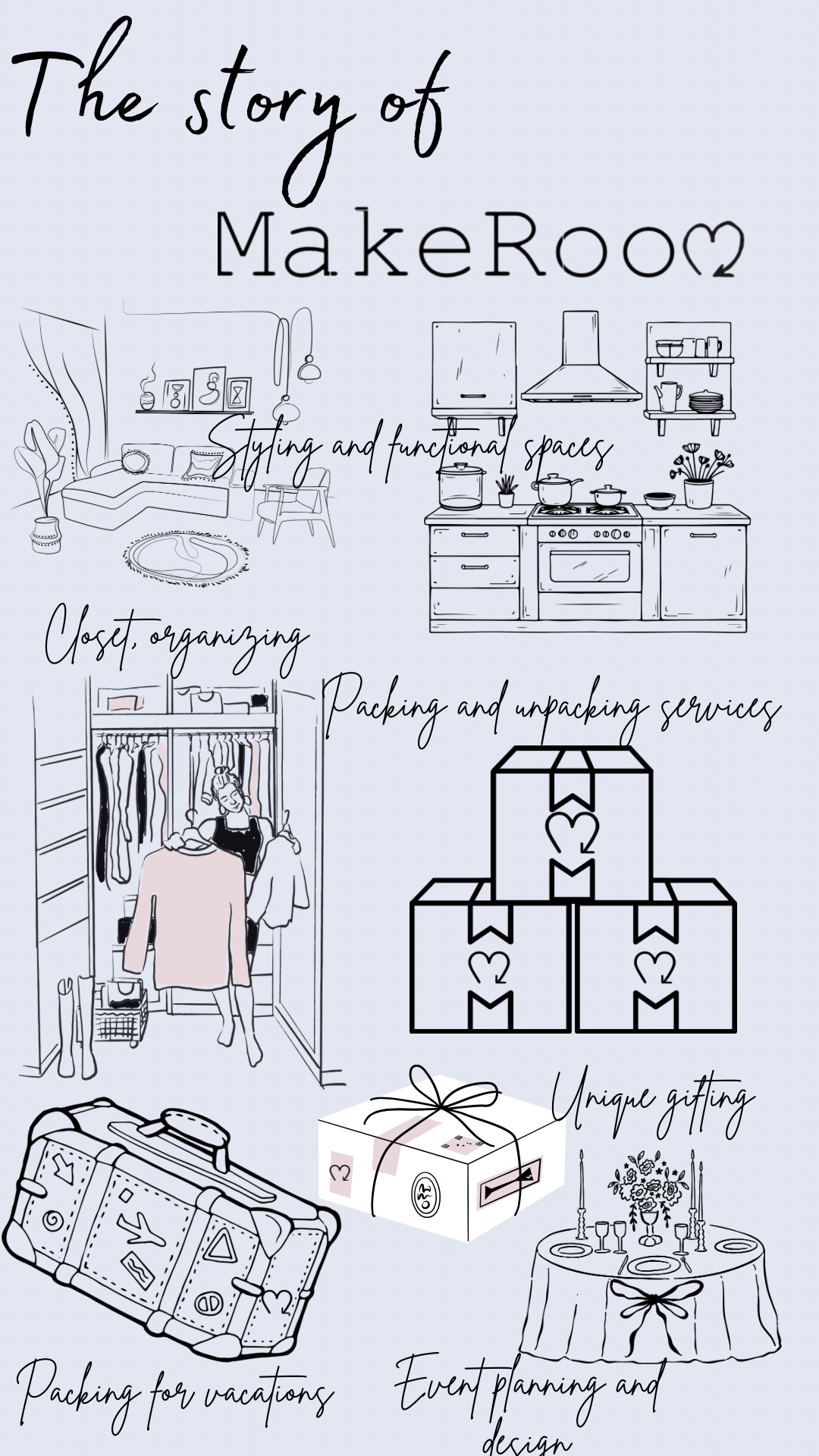 The story of

MakeRoom

Styling and functional spaces

Closet, organizing

Packing and unpacking services

Unique gifting

Packing for vacations

Event planning and design