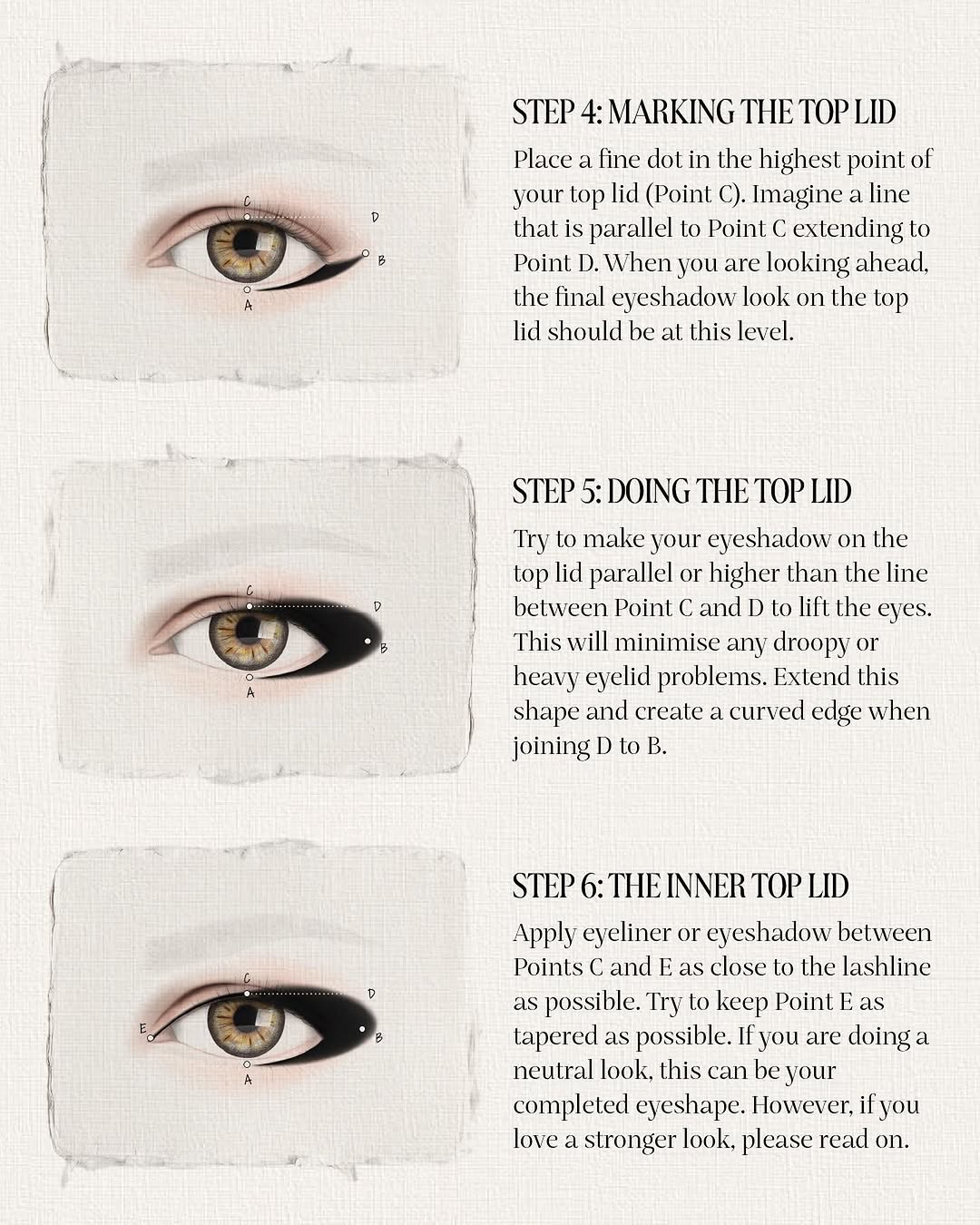 C
D
B
A

STEP 4: MARKING THE TOP LID

Place a fine dot in the highest point of your top lid (Point C). Imagine a line that is parallel to Point C extending to Point D. When you are looking ahead, the final eyeshadow look on the top lid should be at this level.

C
D
B
A

STEP 5: DOING THE TOP LID

Try to make your eyeshadow on the top lid parallel or higher than the line between Point C and D to lift the eyes. This will minimise any droopy or heavy eyelid problems. Extend this shape and create a curved edge when joining D to B.

C
D
E
B
A

STEP 6: THE INNER TOP LID

Apply eyeliner or eyeshadow between Points C and E as close to the lashline as possible. Try to keep Point E as tapered as possible. If you are doing a neutral look, this can be your completed eyeshape. However, if you love a stronger look, please read on.