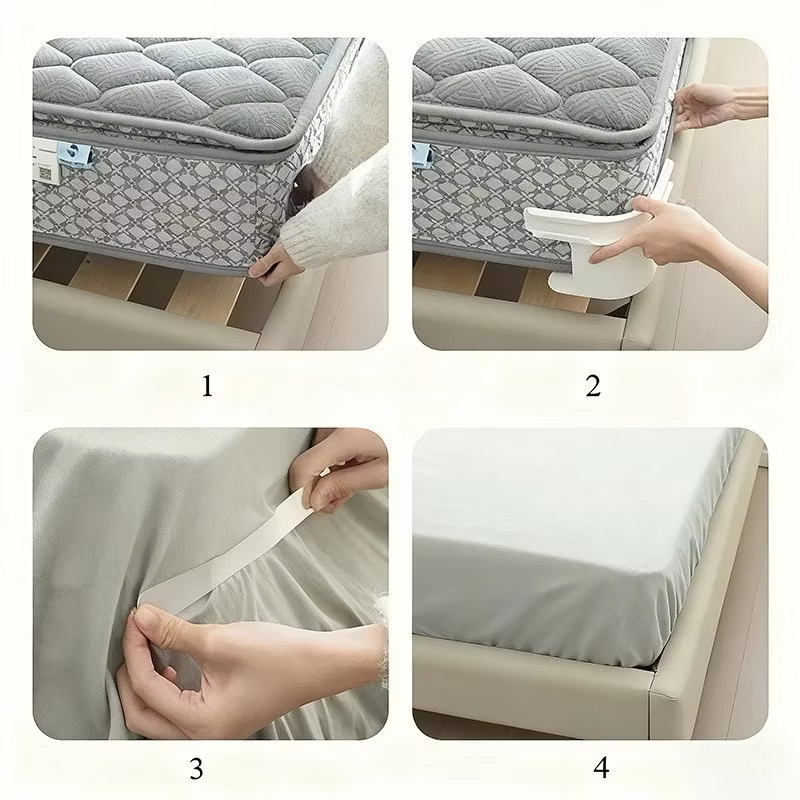 1

2

3

4