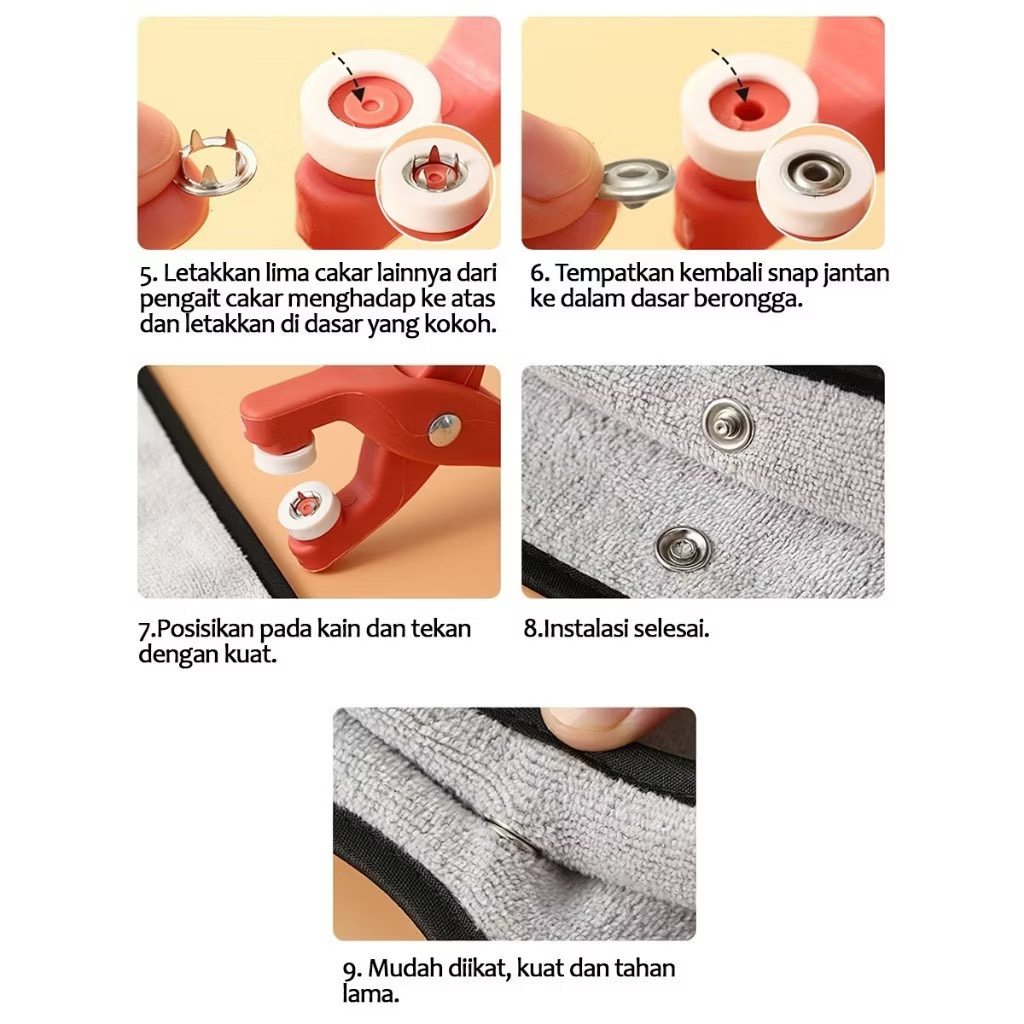 5. Letakkan lima cakar lainnya dari pengait cakar menghadap ke atas dan letakkan di dasar yang kokoh.

6. Tempatkan kembali snap jantan ke dalam dasar berongga.

7.Posisikan pada kain dan tekan dengan kuat.

8.Instalasi selesai.

9. Mudah diikat, kuat dan tahan lama.