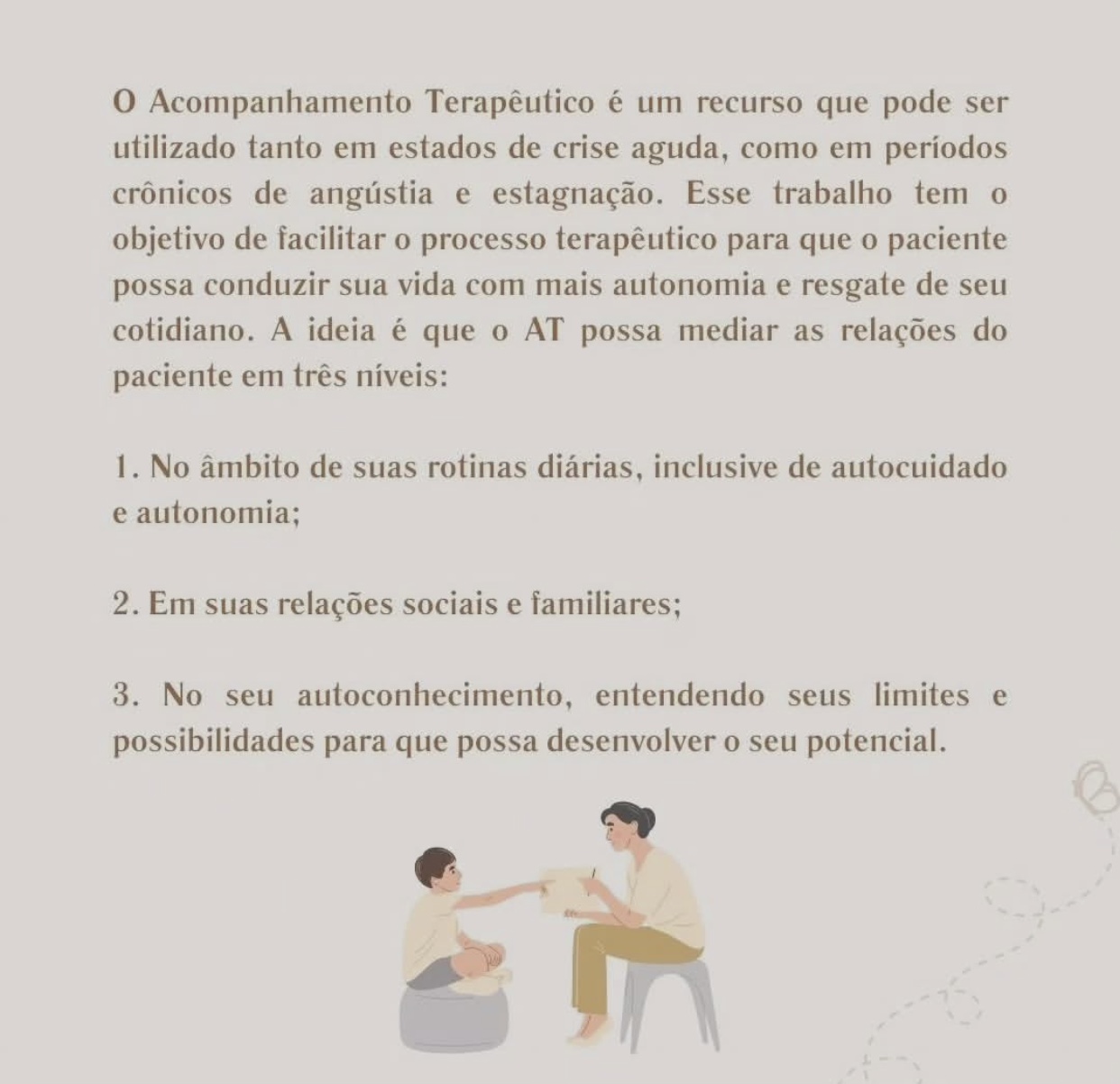 O Acompanhamento Terapêutico é um recurso que pode ser utilizado tanto em estados de crise aguda, como em períodos crônicos de angústia e estagnação. Esse trabalho tem o objetivo de facilitar o processo terapêutico para que o paciente possa conduzir sua vida com mais autonomia e resgate de seu cotidiano. A ideia é que o AT possa mediar as relações do paciente em três níveis:

1. No âmbito de suas rotinas diárias, inclusive de autocuidado e autonomia;

2. Em suas relações sociais e familiares;

3. No seu autoconhecimento, entendendo seus limites e possibilidades para que possa desenvolver o seu potencial.