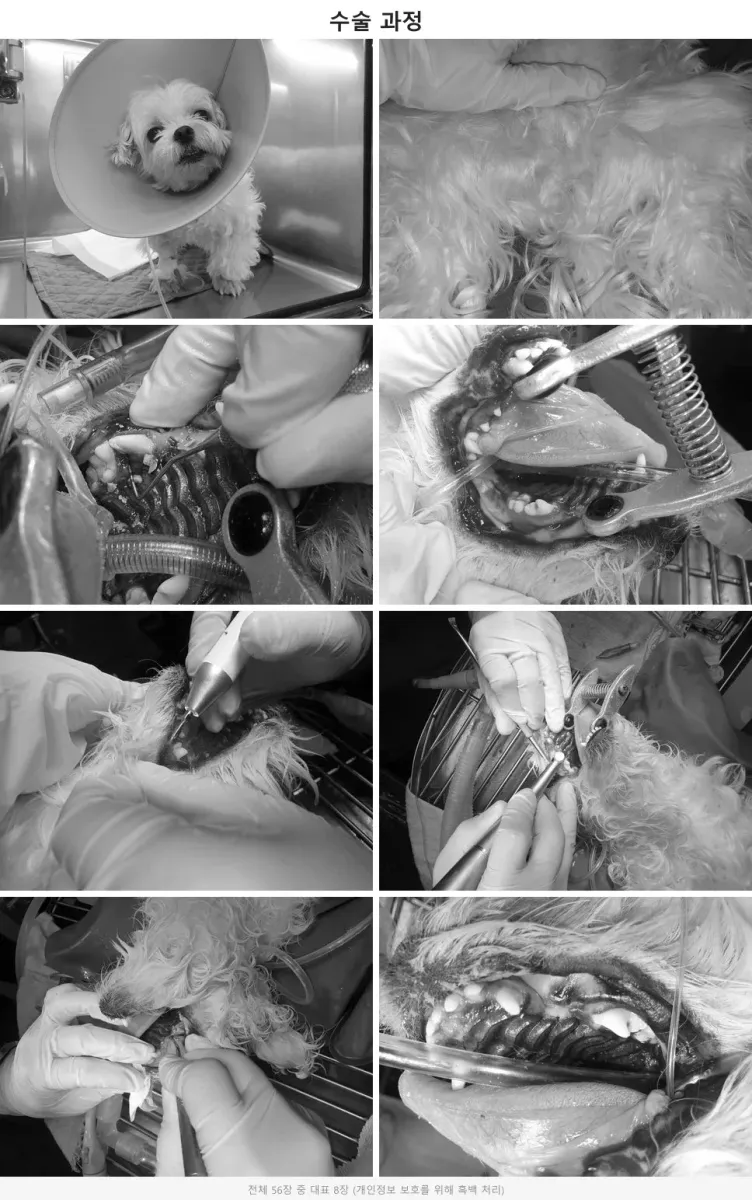 수술 과정

전체 56장 중 대표 8장 (개인정보 보호를 위해 흑백 처리)