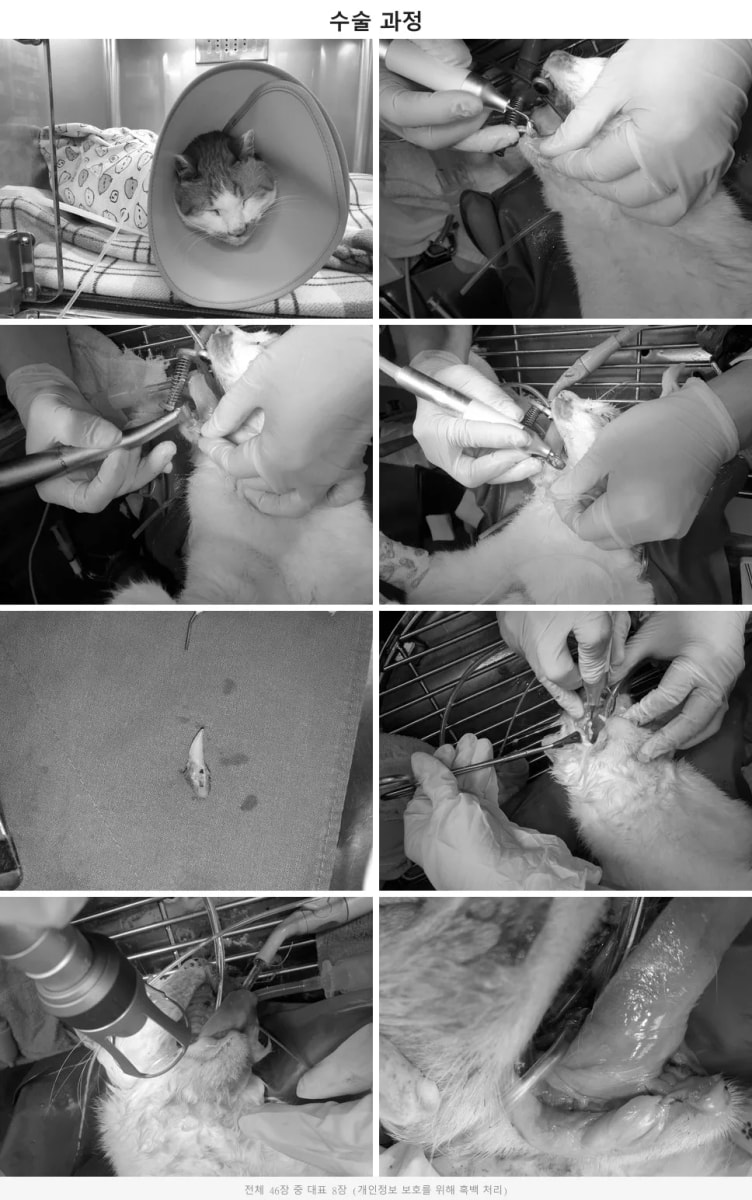 수술 과정

전체 46장 중 대표 8장 (개인정보 보호를 위해 흑백 처리)