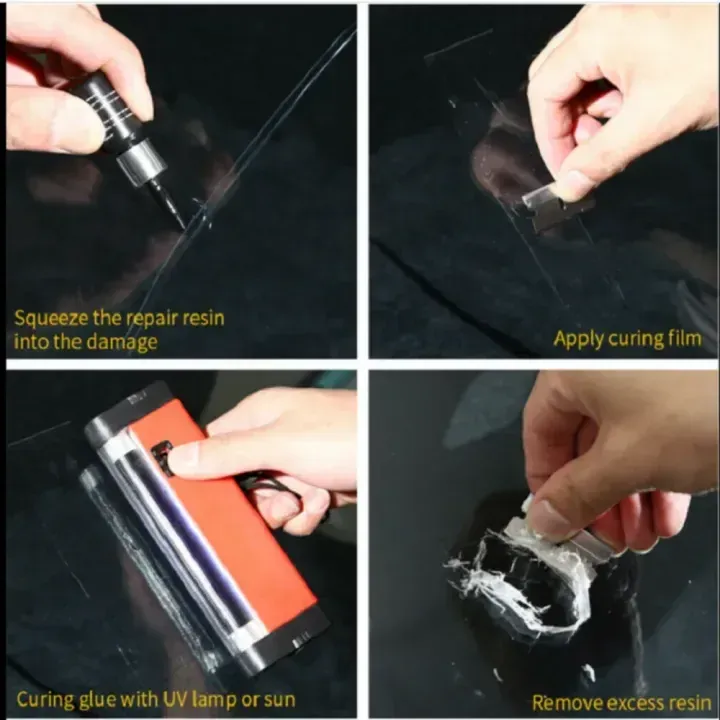 Squeeze the repair resin into the damage

Apply curing film

Curing glue with UV lamp or sun

Remove excess resin