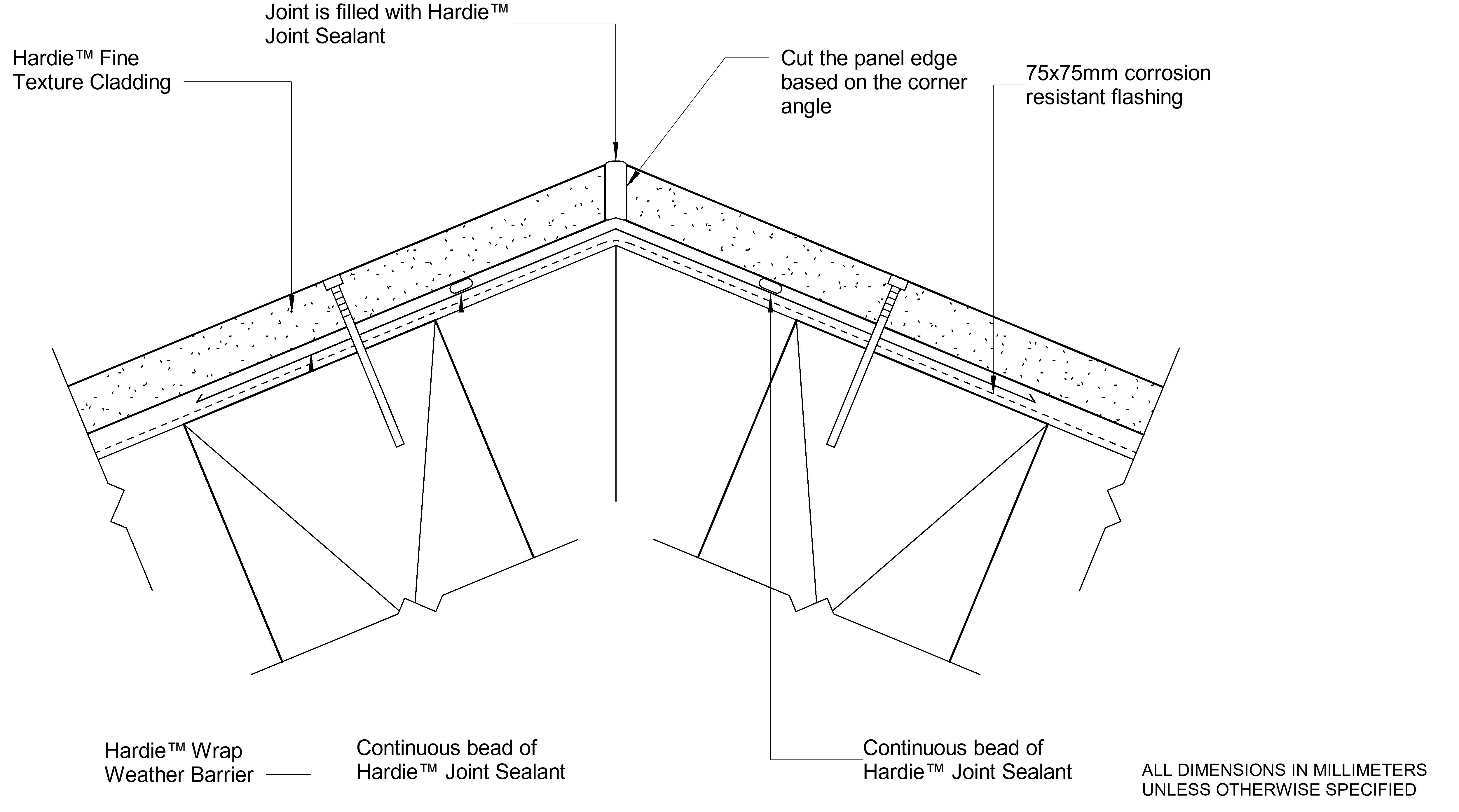 Joint is filled with Hardie™ Joint Sealant

Hardie™ Fine Texture Cladding

Cut the panel edge based on the corner angle

75x75mm corrosion resistant flashing

Hardie™ Wrap Weather Barrier

Continuous bead of Hardie™ Joint Sealant

Continuous bead of Hardie™ Joint Sealant

ALL DIMENSIONS IN MILLIMETERS UNLESS OTHERWISE SPECIFIED