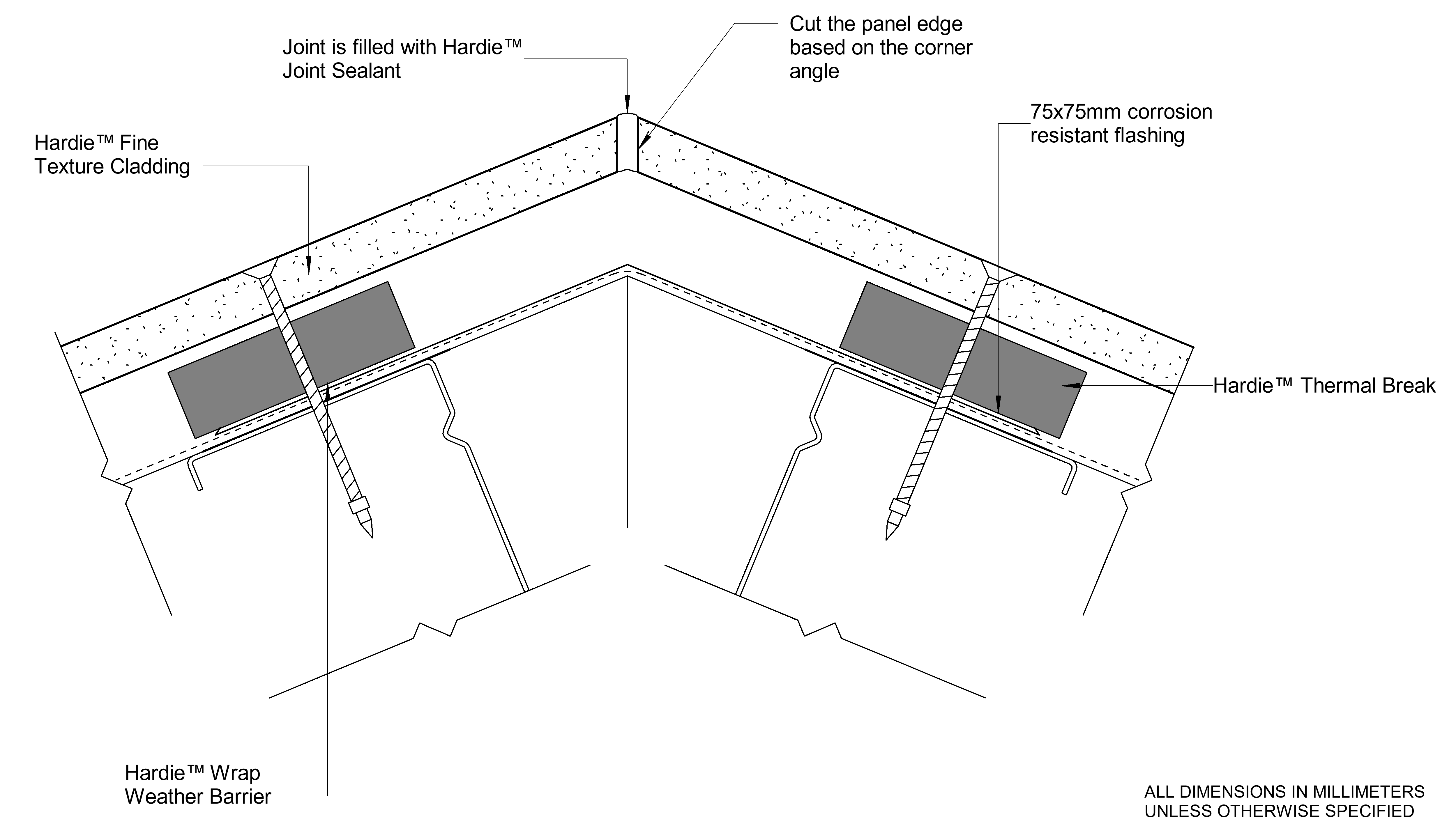 Joint is filled with Hardie™ Joint Sealant

Cut the panel edge based on the corner angle

Hardie™ Fine Texture Cladding

75x75mm corrosion resistant flashing

Hardie™ Thermal Break

Hardie™ Wrap Weather Barrier

ALL DIMENSIONS IN MILLIMETERS UNLESS OTHERWISE SPECIFIED