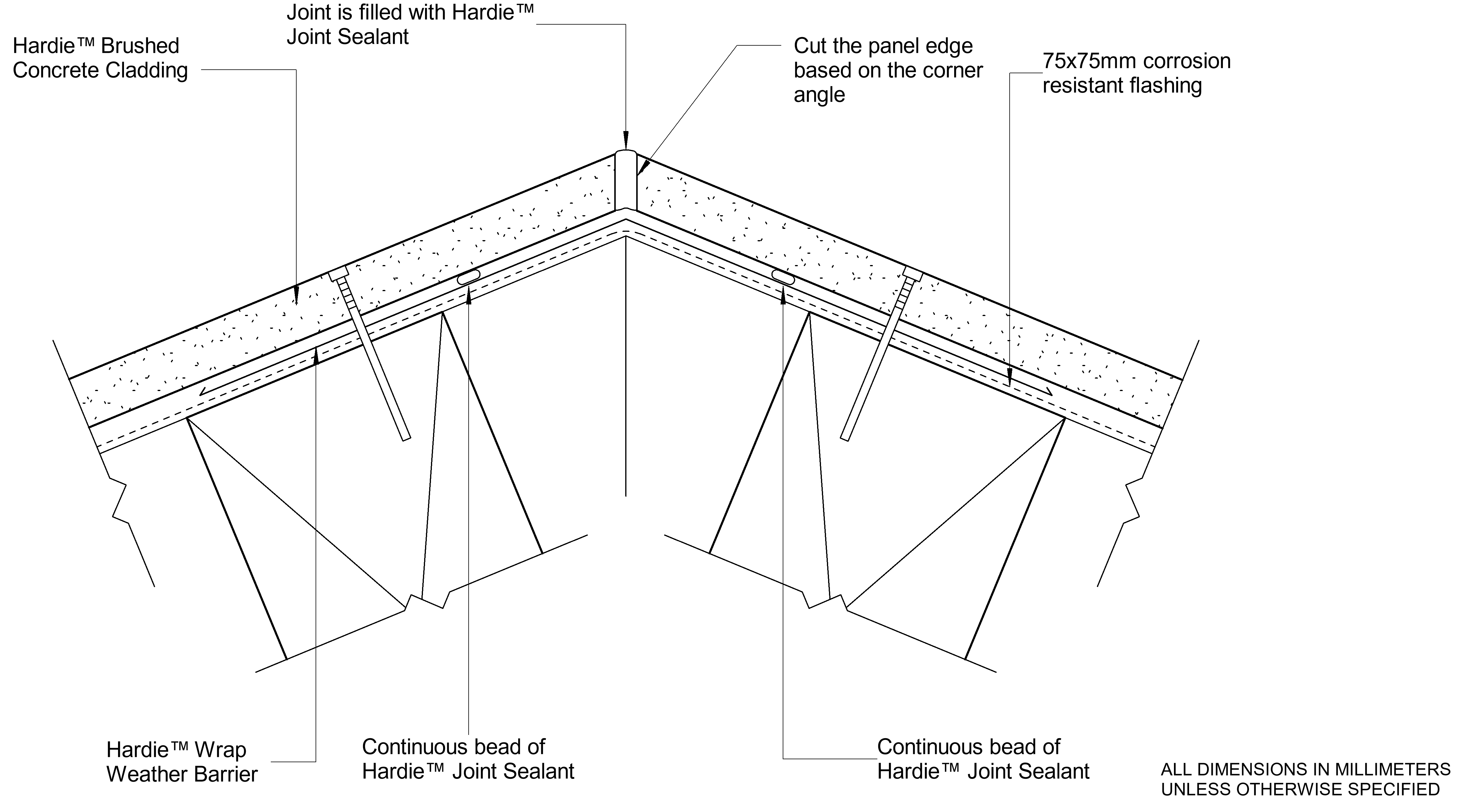 Joint is filled with Hardie™ Joint Sealant

Hardie™ Brushed Concrete Cladding

Cut the panel edge based on the corner angle

75x75mm corrosion resistant flashing

Hardie™ Wrap Weather Barrier

Continuous bead of Hardie™ Joint Sealant

Continuous bead of Hardie™ Joint Sealant

ALL DIMENSIONS IN MILLIMETERS UNLESS OTHERWISE SPECIFIED