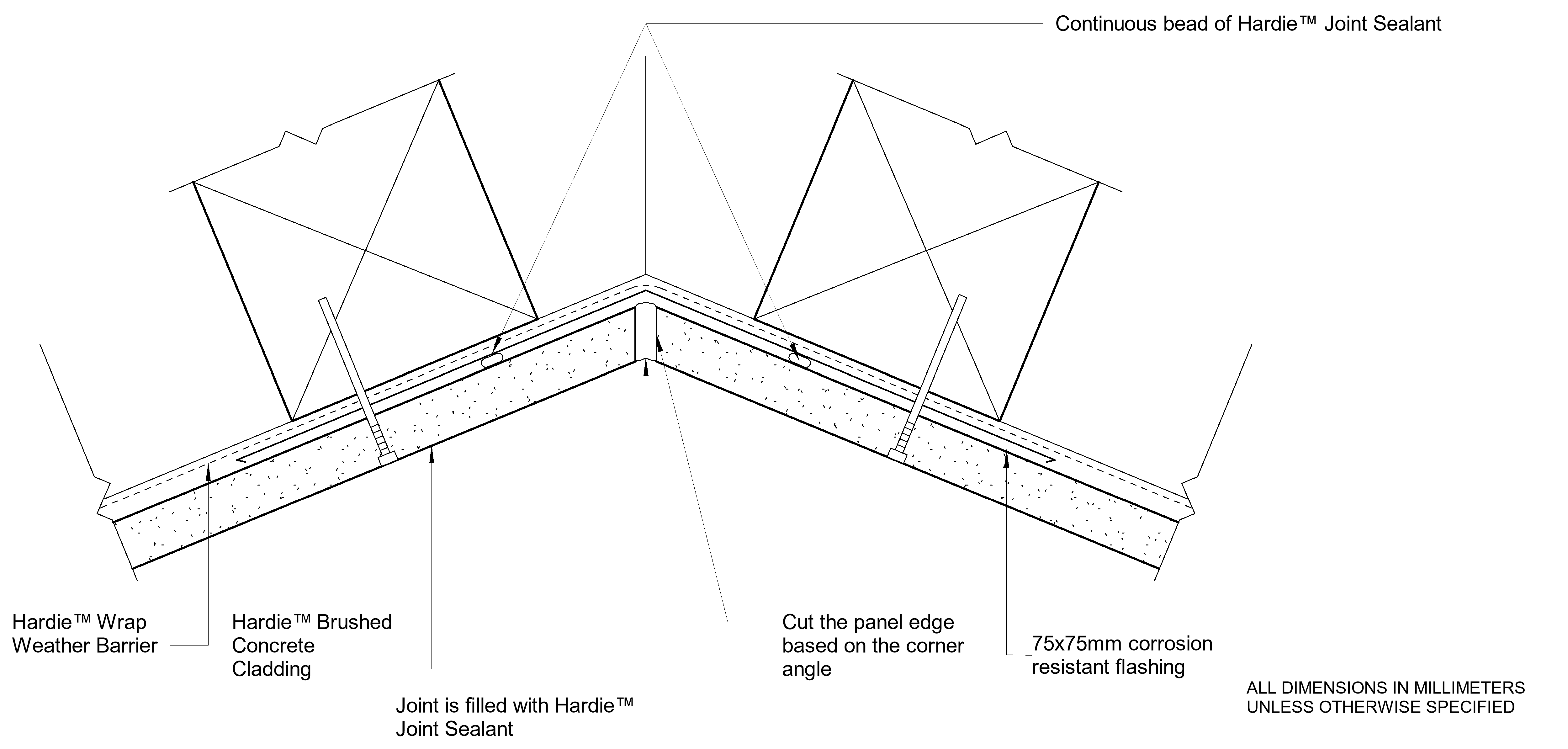 Continuous bead of Hardie™ Joint Sealant

Hardie™ Wrap Weather Barrier

Hardie™ Brushed Concrete Cladding

Joint is filled with Hardie™ Joint Sealant

Cut the panel edge based on the corner angle

75x75mm corrosion resistant flashing

ALL DIMENSIONS IN MILLIMETERS UNLESS OTHERWISE SPECIFIED