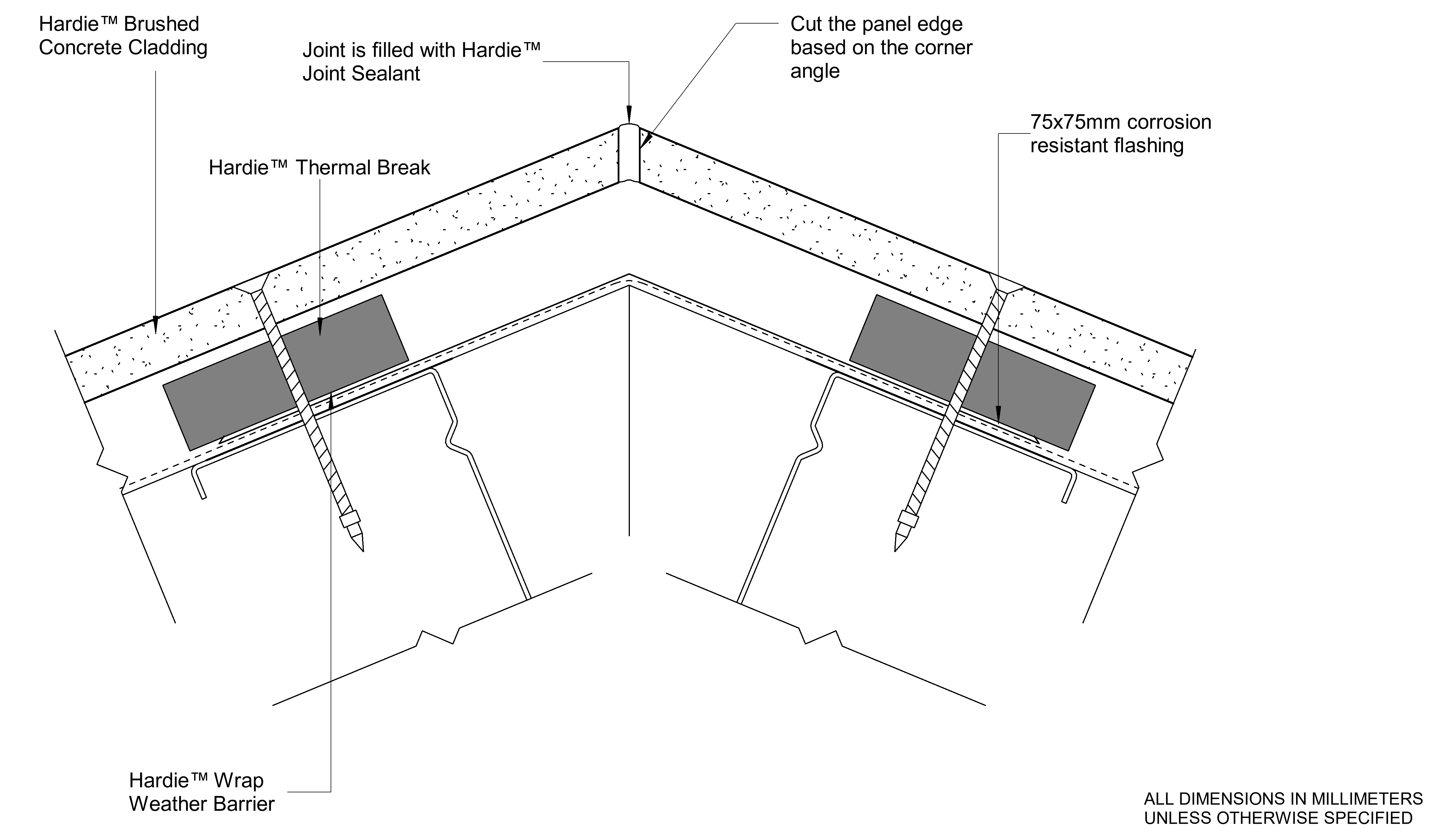 Hardie™ Brushed Concrete Cladding

Joint is filled with Hardie™ Joint Sealant

Cut the panel edge based on the corner angle

75x75mm corrosion resistant flashing

Hardie™ Thermal Break

Hardie™ Wrap Weather Barrier

ALL DIMENSIONS IN MILLIMETERS UNLESS OTHERWISE SPECIFIED