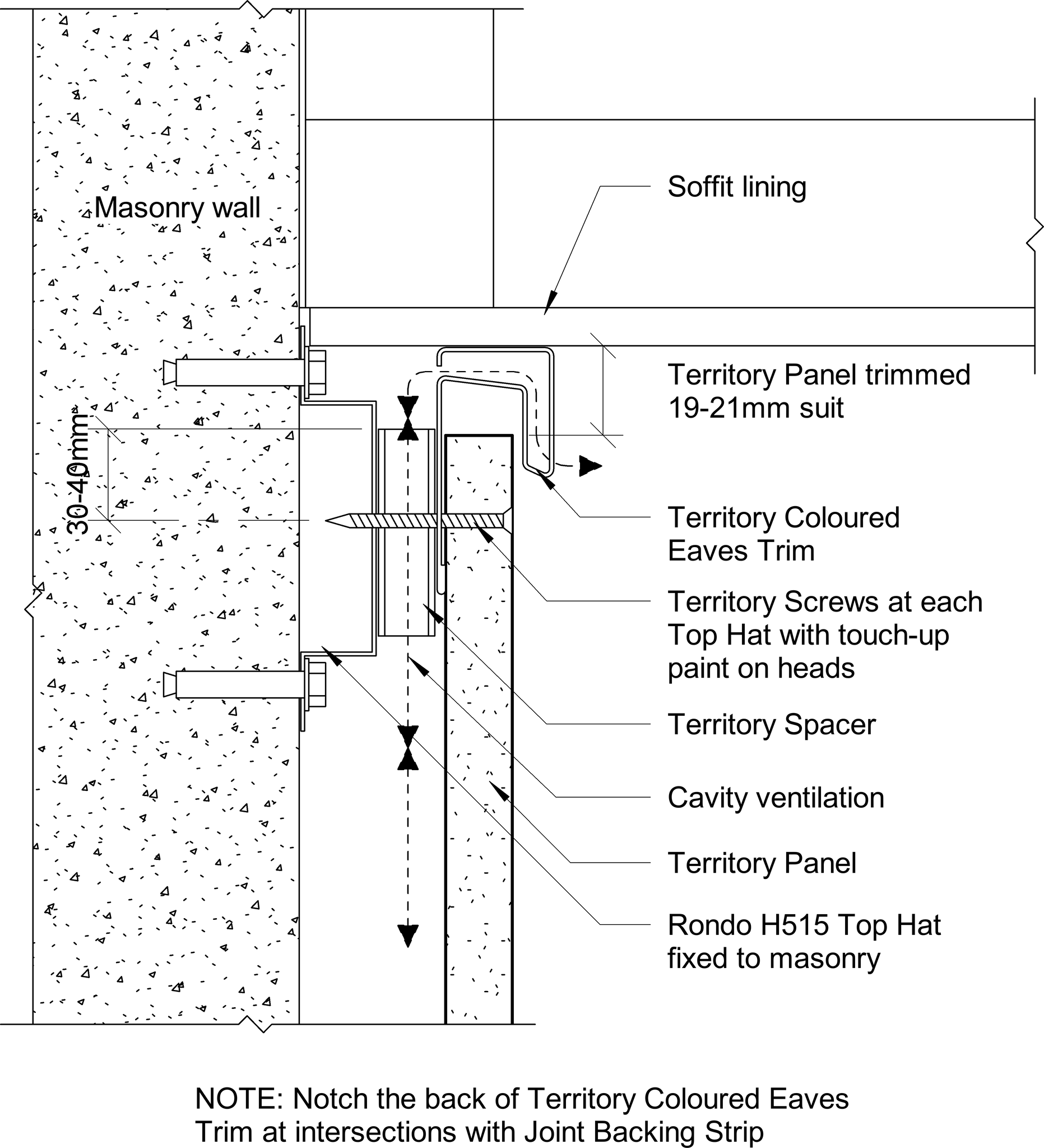 Masonry wall

30-40mm

Soffit lining

Territory Panel trimmed 19-21mm suit

Territory Coloured Eaves Trim

Territory Screws at each Top Hat with touch-up paint on heads

Territory Spacer

Cavity ventilation

Territory Panel

Rondo H515 Top Hat fixed to masonry

NOTE: Notch the back of Territory Coloured Eaves Trim at intersections with Joint Backing Strip