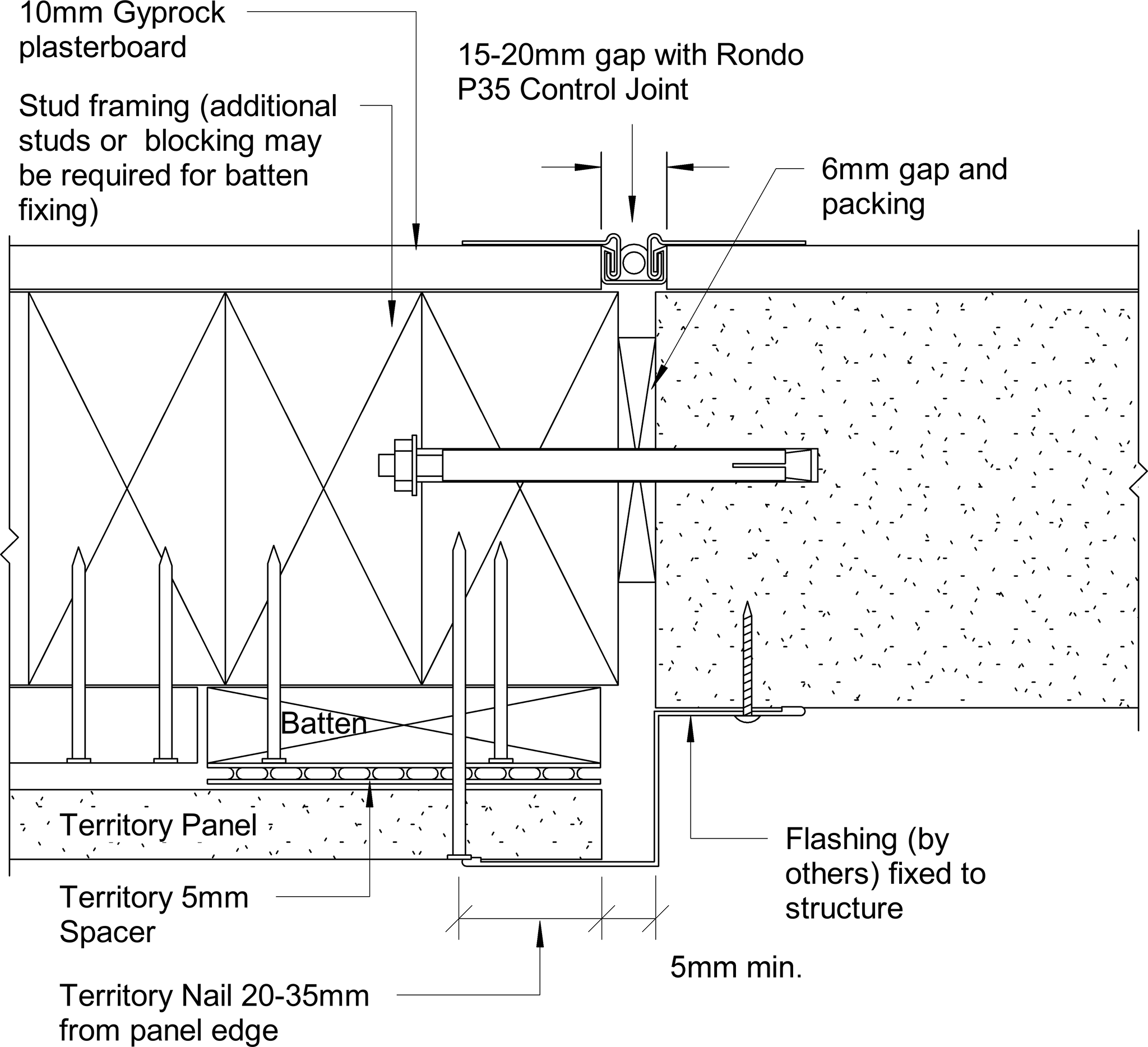 10mm Gyprock plasterboard

Stud framing (additional studs or blocking may be required for batten fixing)

15-20mm gap with Rondo P35 Control Joint

6mm gap and packing

Batten

Territory Panel

Territory 5mm Spacer

Flashing (by others) fixed to structure

5mm min.

Territory Nail 20-35mm from panel edge