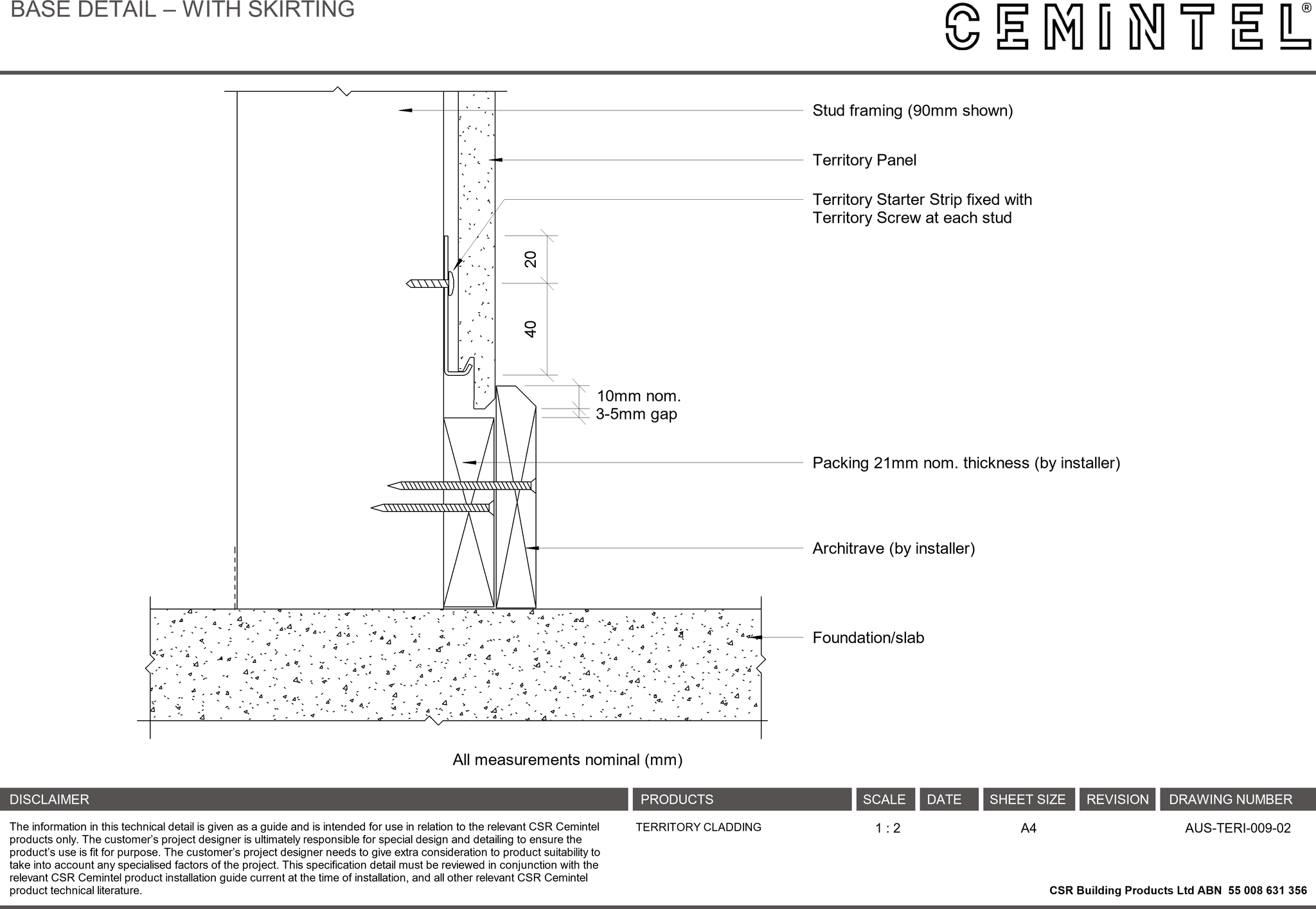 BASE DETAIL – WITH SKIRTING

CEMINTEL®

Stud framing (90mm shown)

Territory Panel

Territory Starter Strip fixed with Territory Screw at each stud

20

40

10mm nom.
3-5mm gap

Packing 21mm nom. thickness (by installer)

Architrave (by installer)

Foundation/slab

All measurements nominal (mm)

| DISCLAIMER | PRODUCTS | SCALE | DATE | SHEET SIZE | REVISION | DRAWING NUMBER |
|---|---|---|---|---|---|---|
| The information in this technical detail is given as a guide and is intended for use in relation to the relevant CSR Cemintel products only. The customer's project designer is ultimately responsible for special design and detailing to ensure the product's use is fit for purpose. The customer's project designer needs to give extra consideration to product suitability to take into account any specialised factors of the project. This specification detail must be reviewed in conjunction with the relevant CSR Cemintel product installation guide current at the time of installation, and all other relevant CSR Cemintel product technical literature. | TERRITORY CLADDING | 1 : 2 | | A4 | | AUS-TERI-009-02 |

CSR Building Products Ltd ABN 55 008 631 356