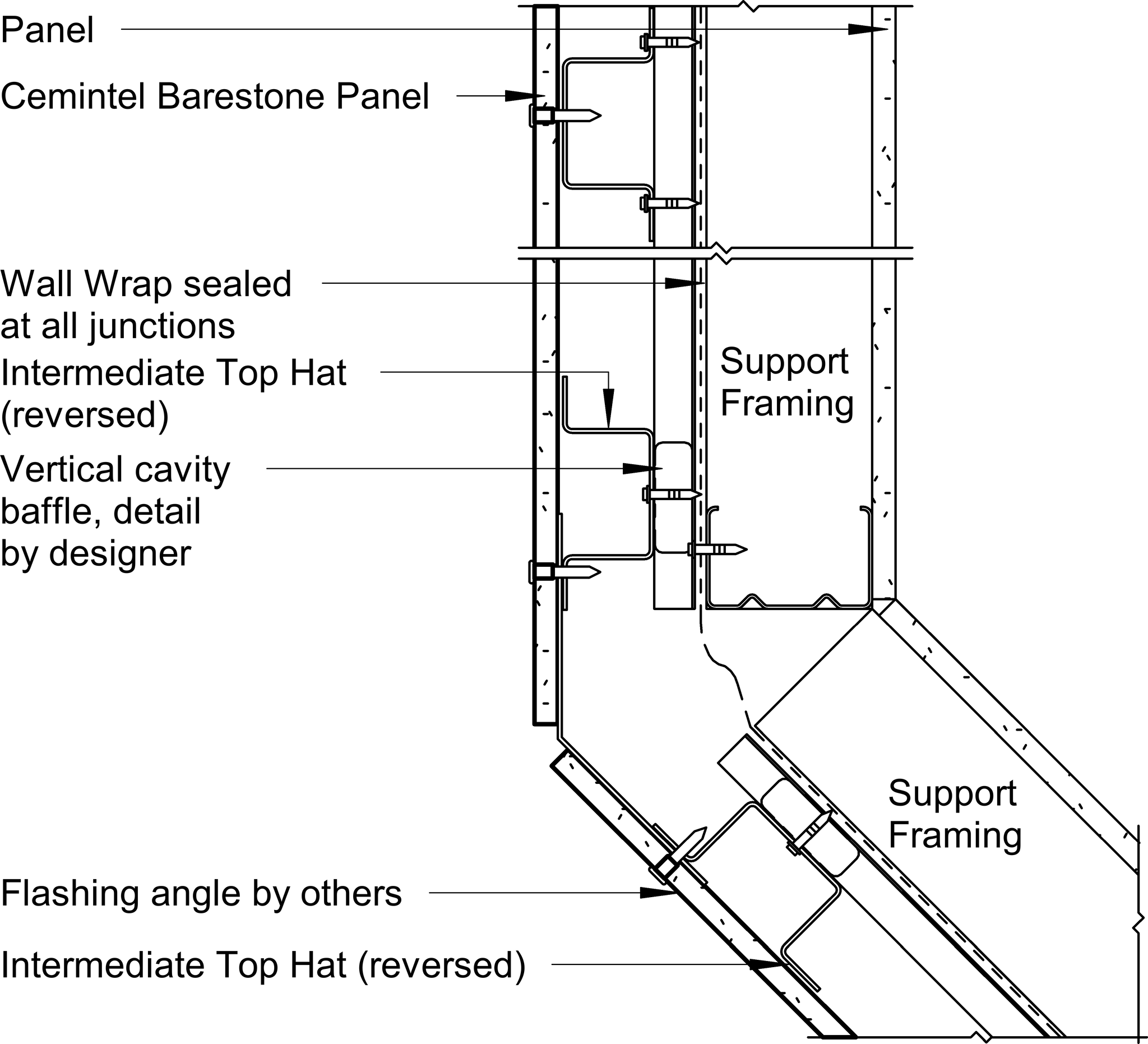 Panel

Cemintel Barestone Panel

Wall Wrap sealed at all junctions

Intermediate Top Hat (reversed)

Vertical cavity baffle, detail by designer

Support Framing

Support Framing

Flashing angle by others

Intermediate Top Hat (reversed)