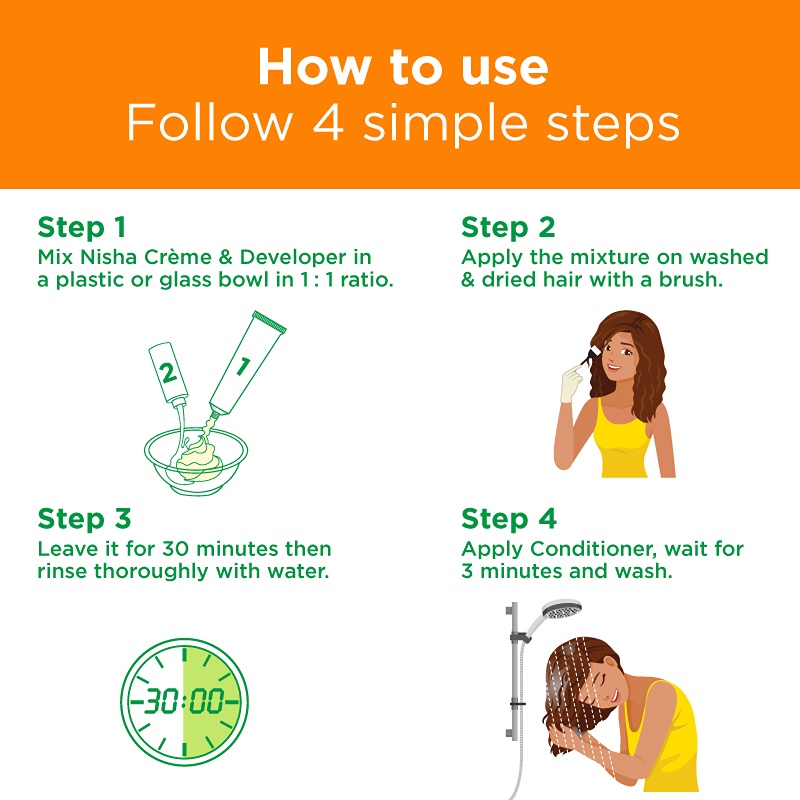 How to use
Follow 4 simple steps

Step 1
Mix Nisha Crème & Developer in a plastic or glass bowl in 1 : 1 ratio.

2 1

Step 2
Apply the mixture on washed & dried hair with a brush.

Step 3
Leave it for 30 minutes then rinse thoroughly with water.

30:00

Step 4
Apply Conditioner, wait for 3 minutes and wash.