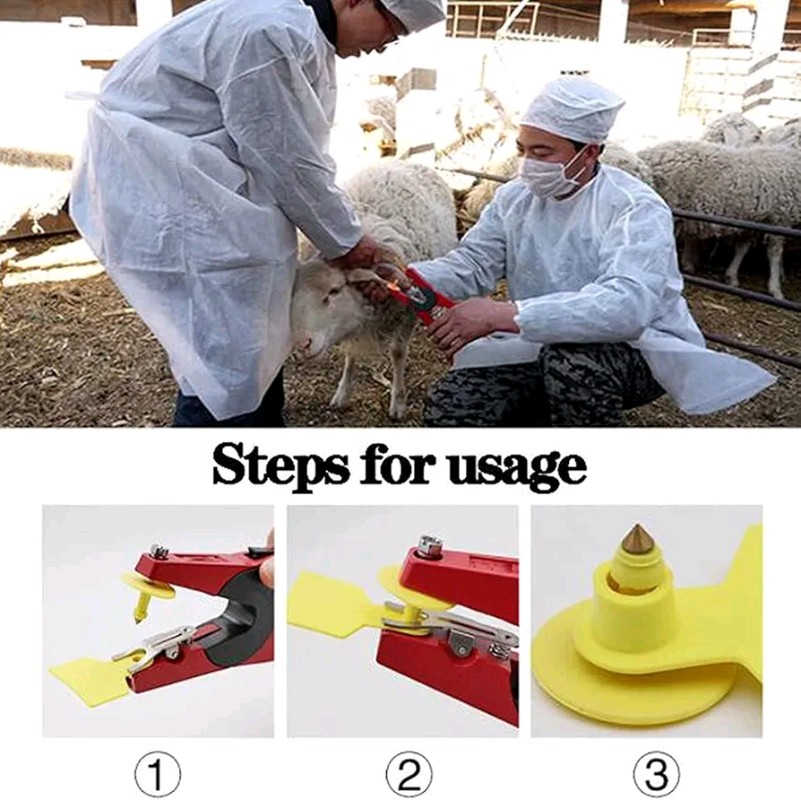 Steps for usage

①

②

③