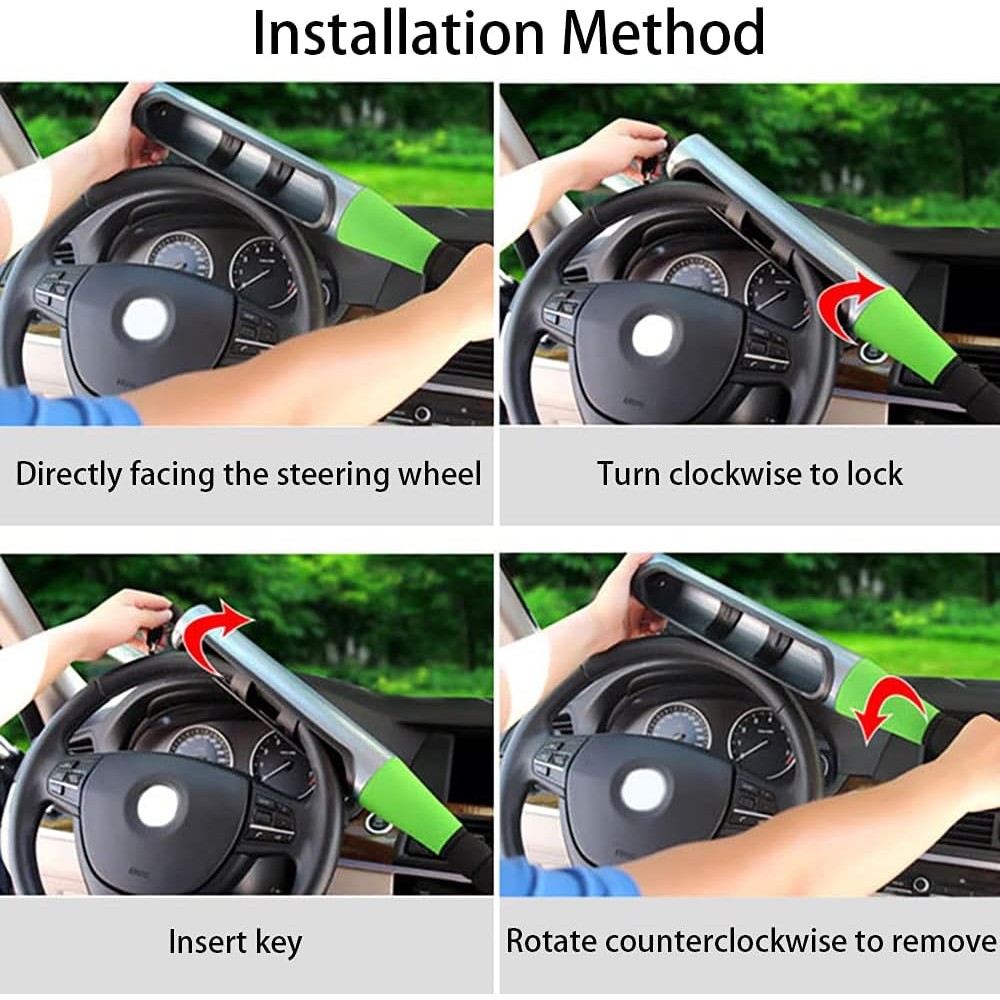 Installation Method

Directly facing the steering wheel

Turn clockwise to lock

Insert key

Rotate counterclockwise to remove