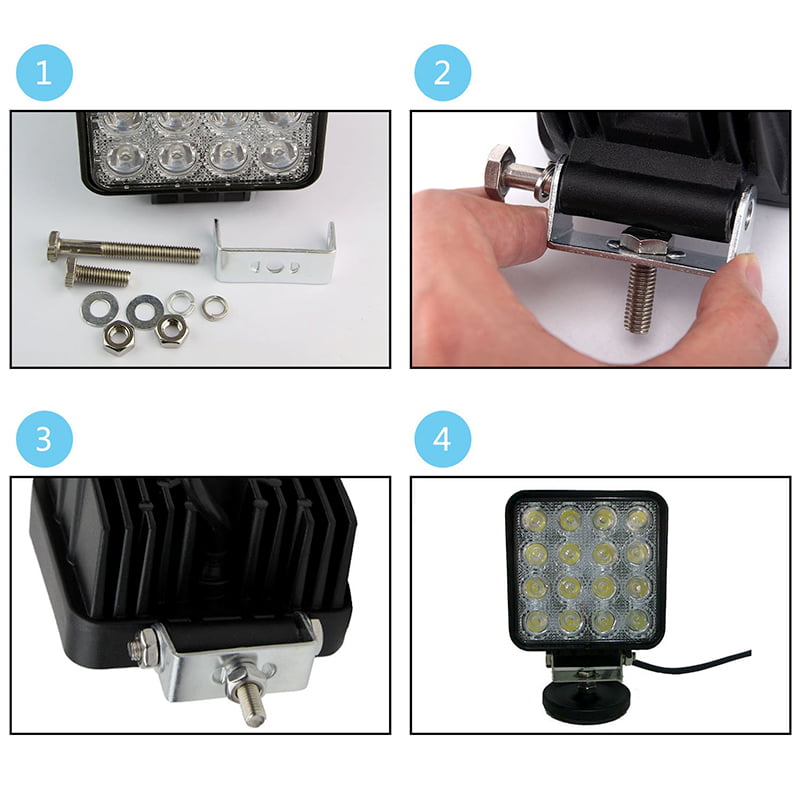 1

2

3

4