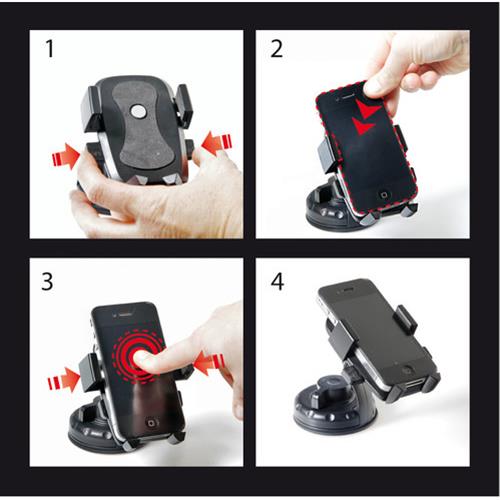 1

2

3

4