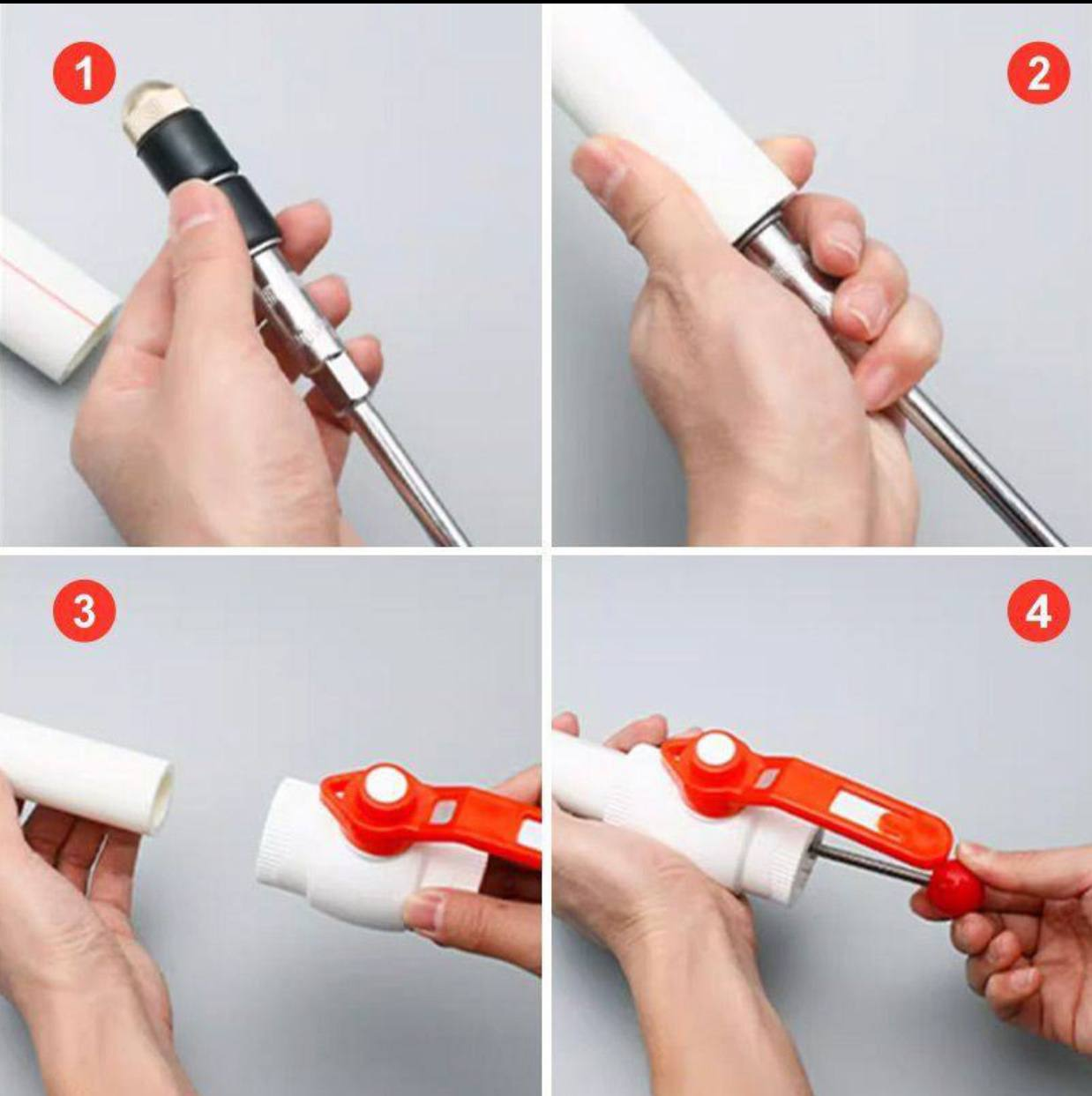 1

2

3

4