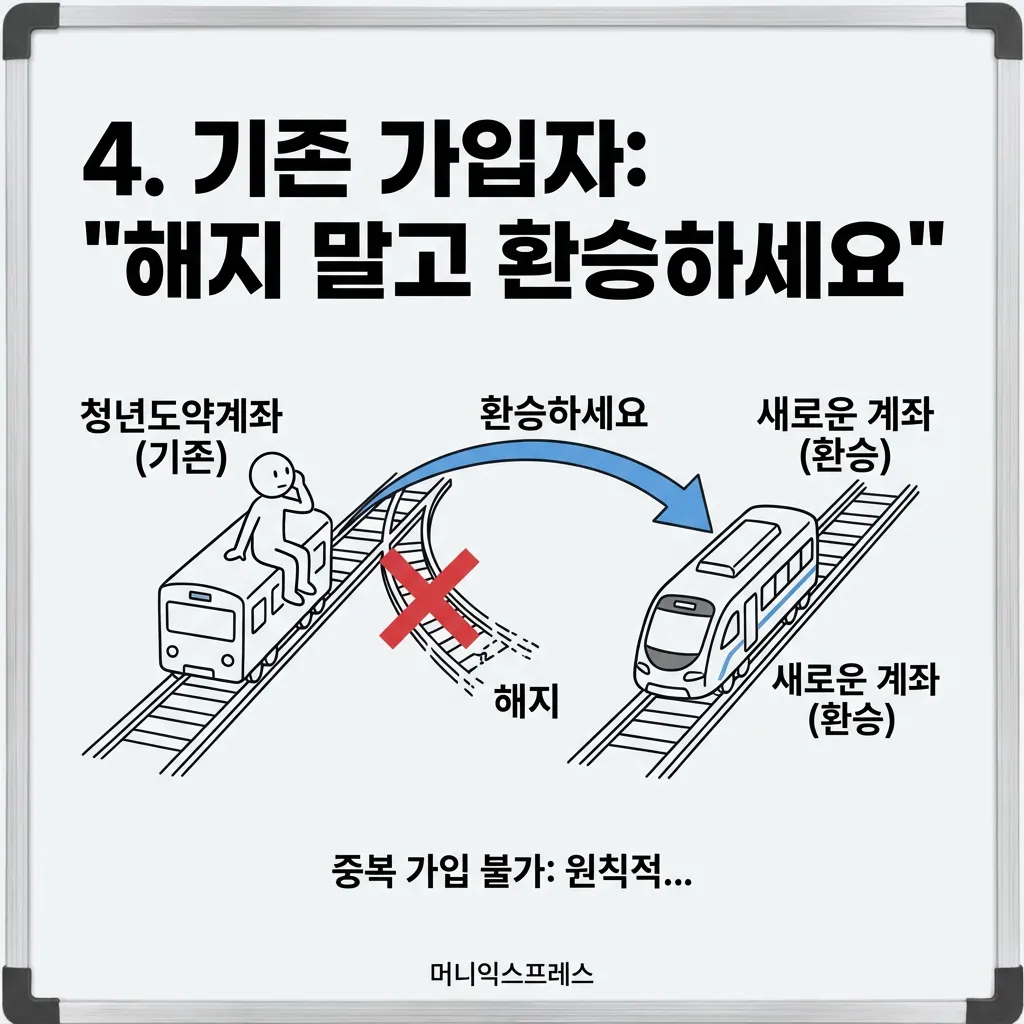 4. 기존 가입자:
"해지 말고 환승하세요"

청년도약계좌
(기존)

환승하세요

새로운 계좌
(환승)

해지

새로운 계좌
(환승)

중복 가입 불가: 원칙적...

머니익스프레스