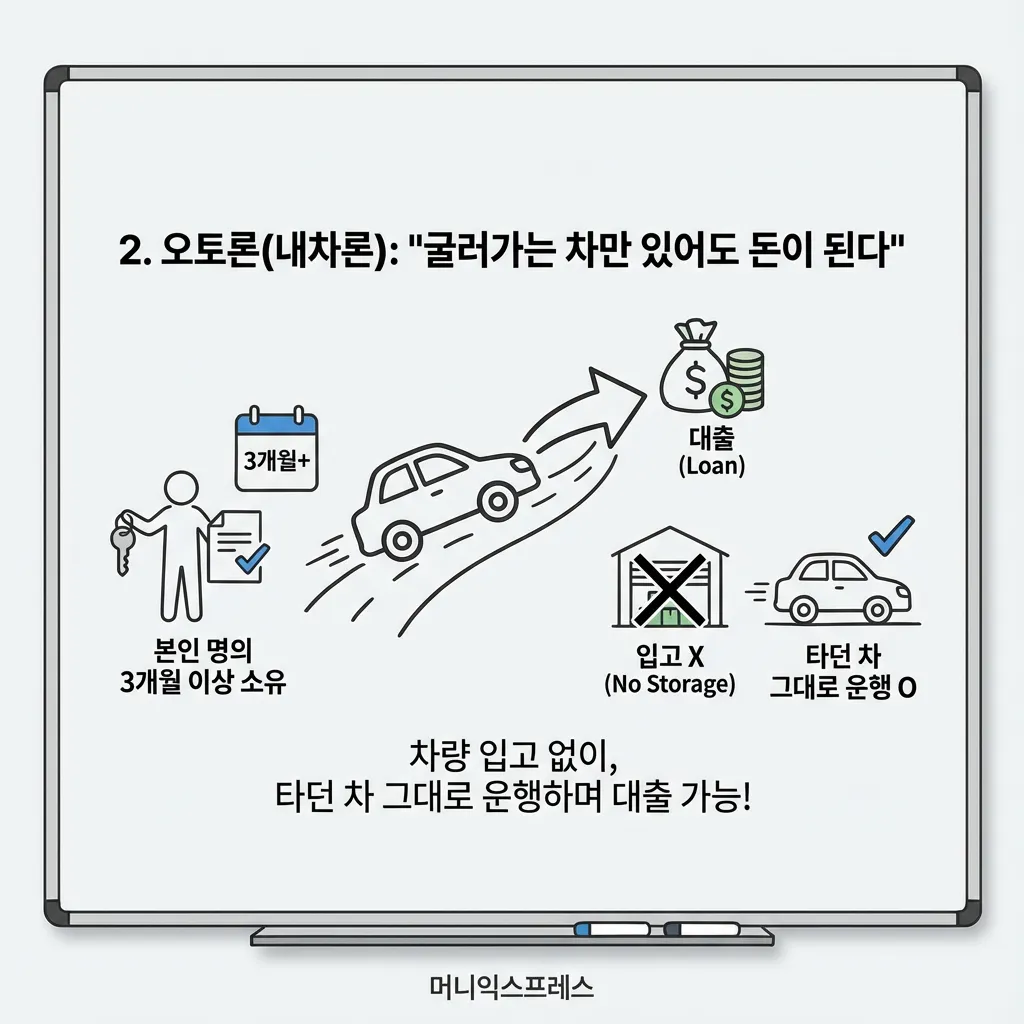 2. 오토론(내차론): "굴러가는 차만 있어도 돈이 된다"

3개월+

본인 명의
3개월 이상 소유

대출
(Loan)

입고 X
(No Storage)

타던 차
그대로 운행 O

차량 입고 없이,
타던 차 그대로 운행하며 대출 가능!

머니익스프레스