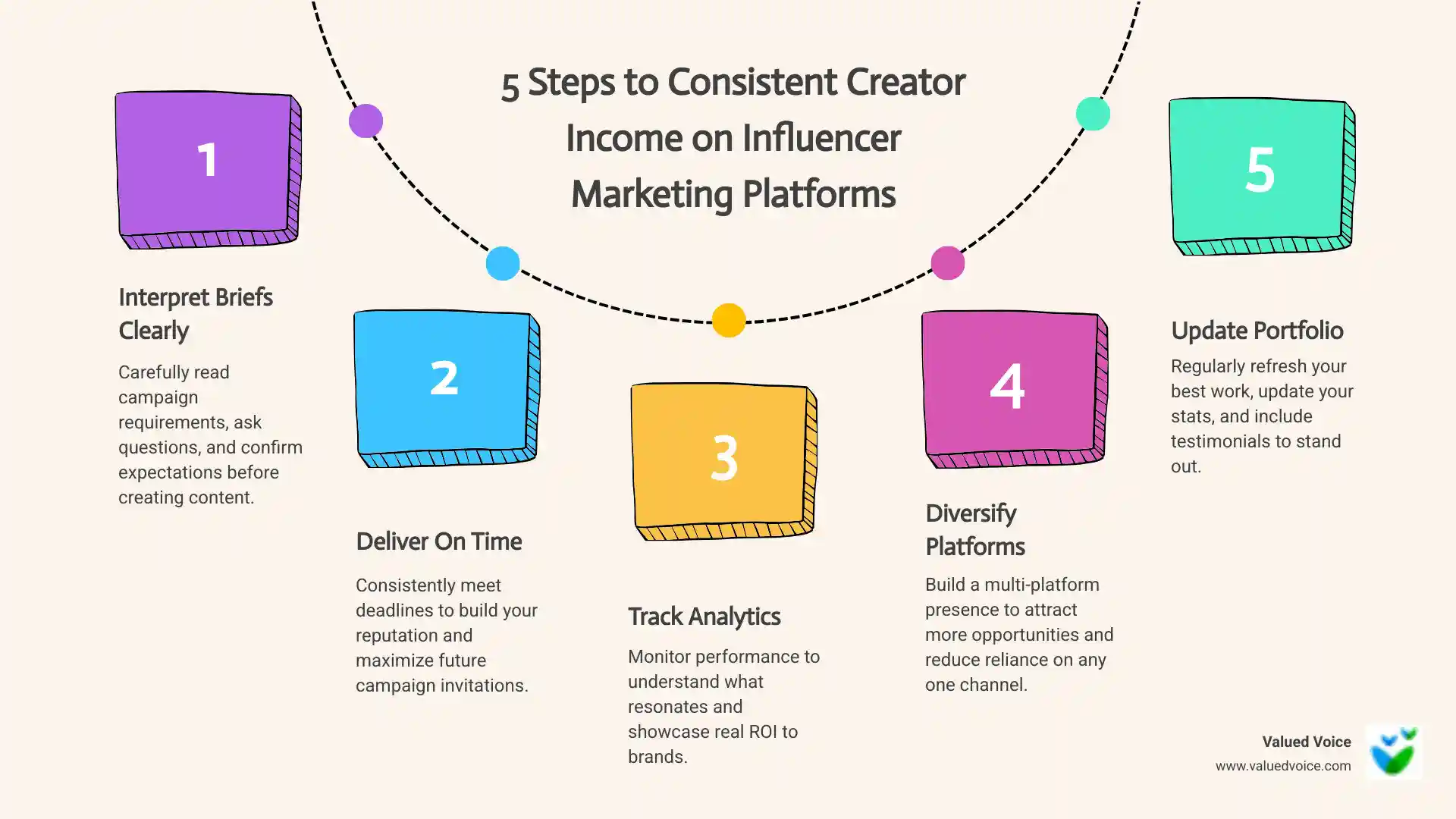 5 Steps to Consistent Creator Income on Influencer Marketing Platforms

1

Interpret Briefs Clearly

Carefully read campaign requirements, ask questions, and confirm expectations before creating content.

2

Deliver On Time

Consistently meet deadlines to build your reputation and maximize future campaign invitations.

3

Track Analytics

Monitor performance to understand what resonates and showcase real ROI to brands.

4

Diversify Platforms

Build a multi-platform presence to attract more opportunities and reduce reliance on any one channel.

5

Update Portfolio

Regularly refresh your best work, update your stats, and include testimonials to stand out.

Valued Voice
www.valuedvoice.com