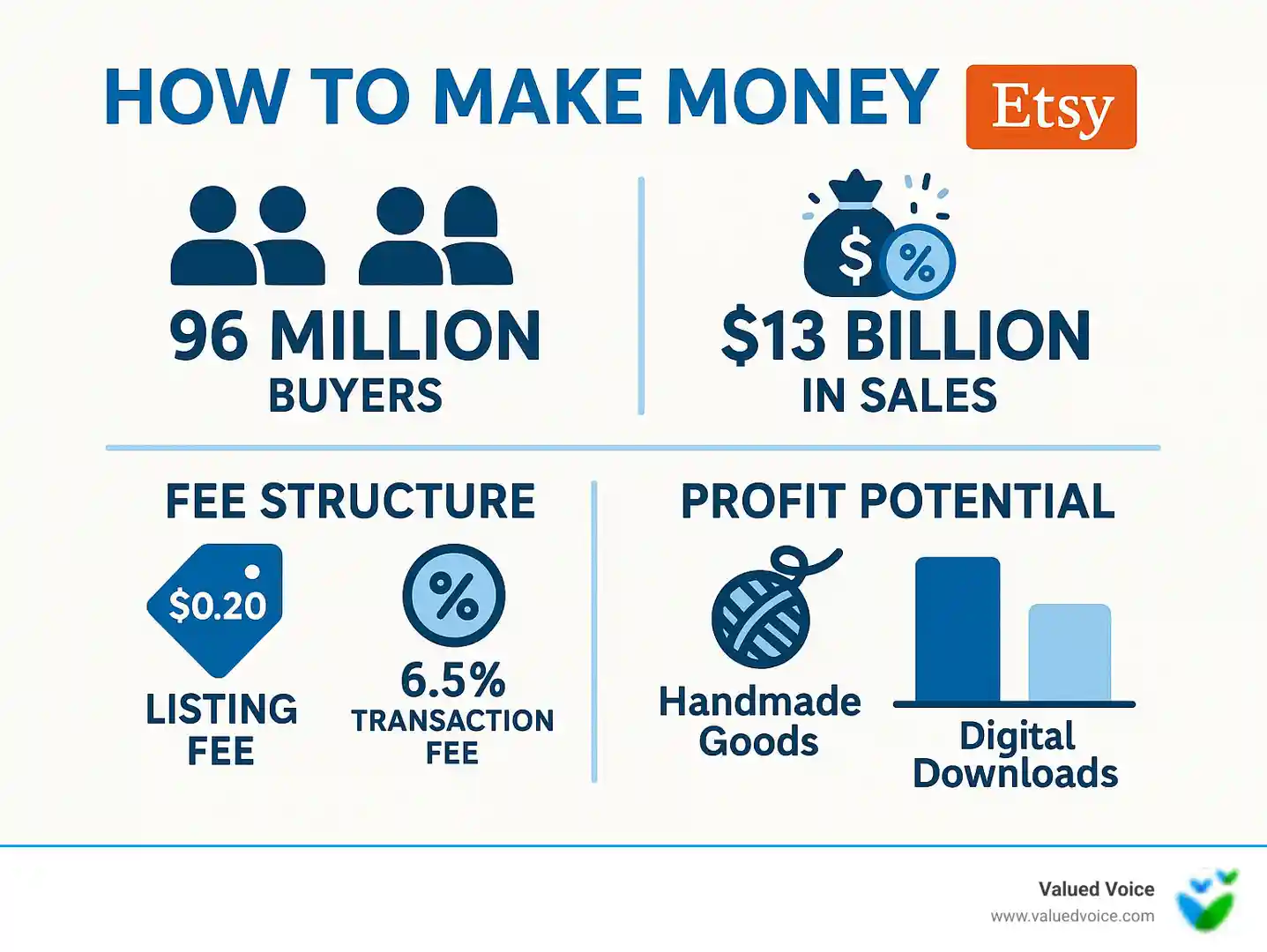 HOW TO MAKE MONEY Etsy

96 MILLION
BUYERS

$
%
$13 BILLION
IN SALES

FEE STRUCTURE

$0.20
LISTING FEE

%
6.5%
TRANSACTION FEE

PROFIT POTENTIAL

Handmade Goods

Digital Downloads

Valued Voice
www.valuedvoice.com