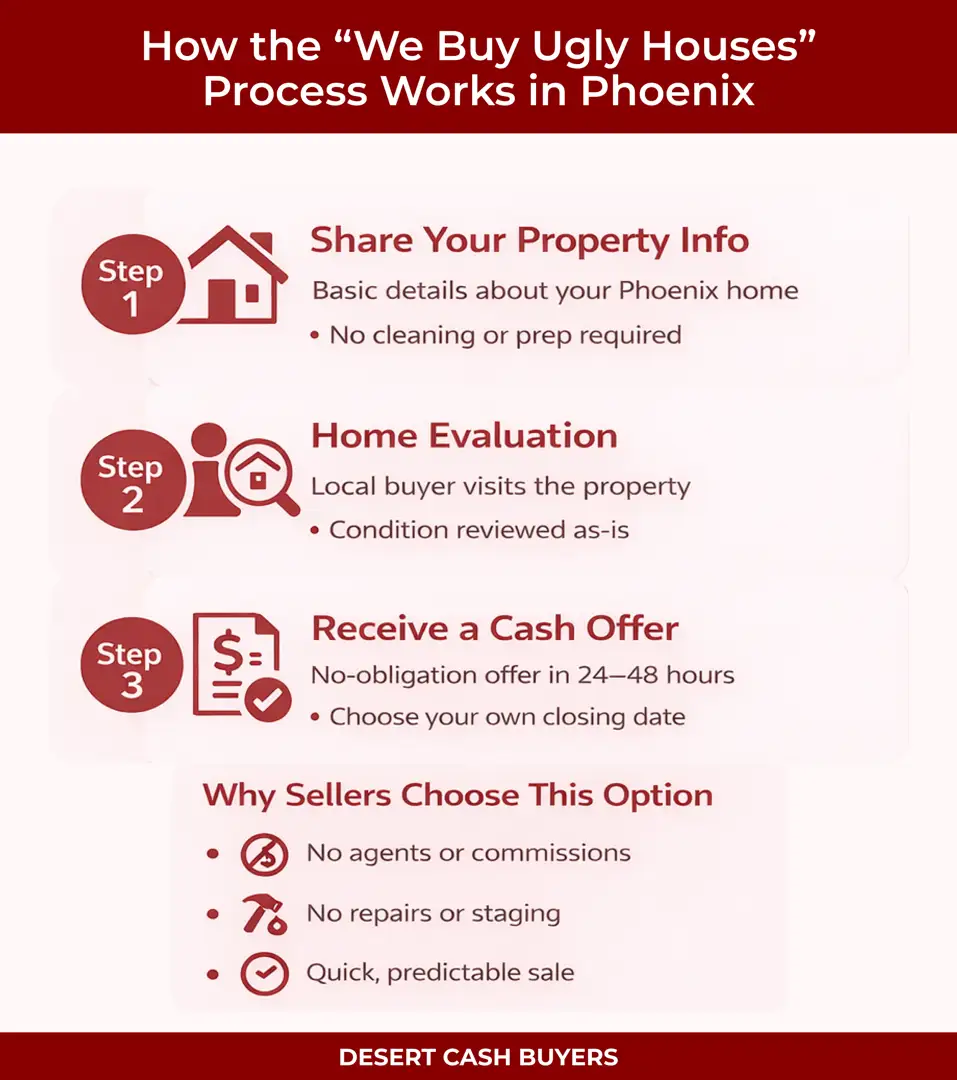 How the “We Buy Ugly Houses” Process Works in Phoenix

Step 1

Share Your Property Info

Basic details about your Phoenix home

• No cleaning or prep required

Step 2

Home Evaluation

Local buyer visits the property

• Condition reviewed as-is

Step 3

Receive a Cash Offer

No-obligation offer in 24–48 hours

• Choose your own closing date

Why Sellers Choose This Option

• No agents or commissions

• No repairs or staging

• Quick, predictable sale

DESERT CASH BUYERS