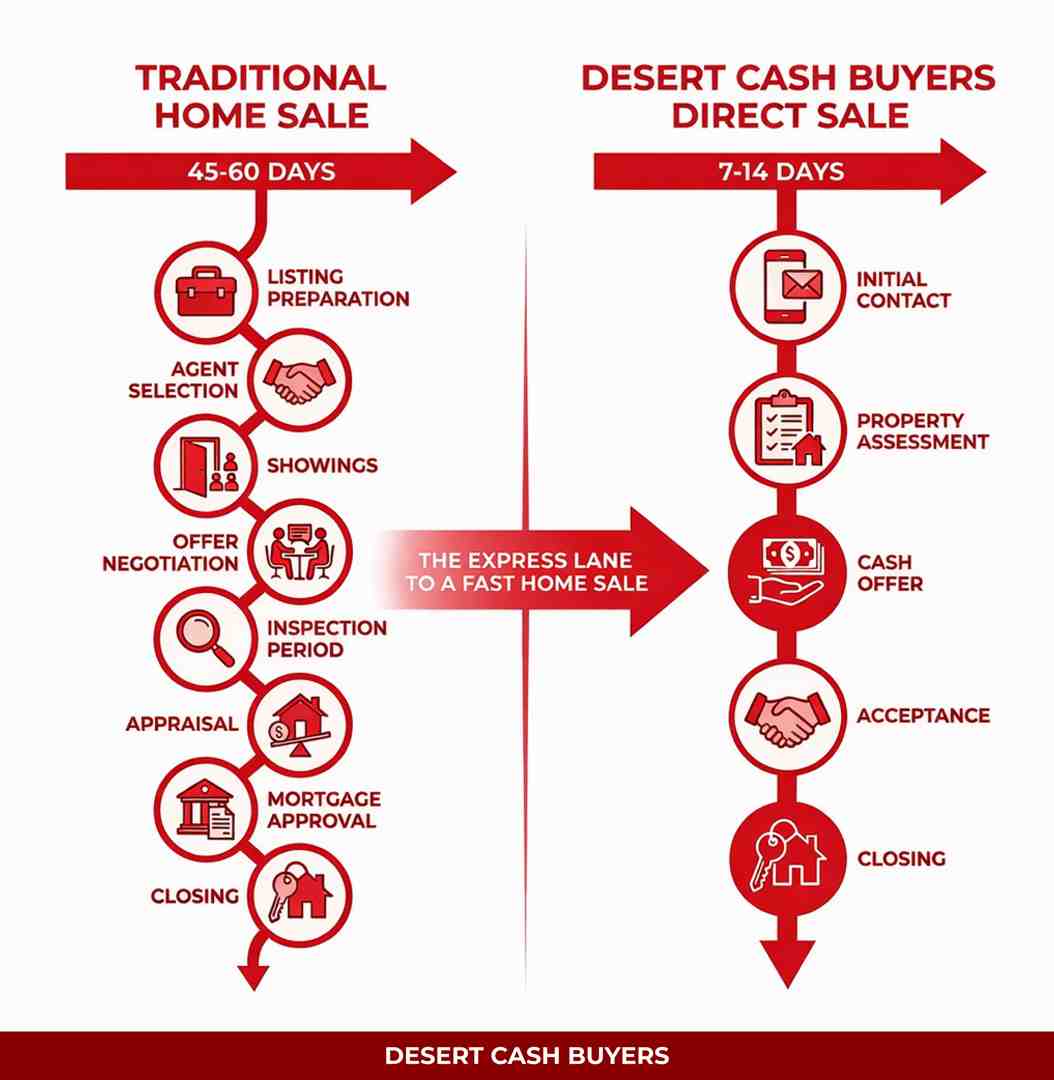 TRADITIONAL HOME SALE

45-60 DAYS

LISTING PREPARATION

AGENT SELECTION

SHOWINGS

OFFER NEGOTIATION

INSPECTION PERIOD

APPRAISAL

MORTGAGE APPROVAL

CLOSING

THE EXPRESS LANE TO A FAST HOME SALE

DESERT CASH BUYERS DIRECT SALE

7-14 DAYS

INITIAL CONTACT

PROPERTY ASSESSMENT

CASH OFFER

ACCEPTANCE

CLOSING

DESERT CASH BUYERS