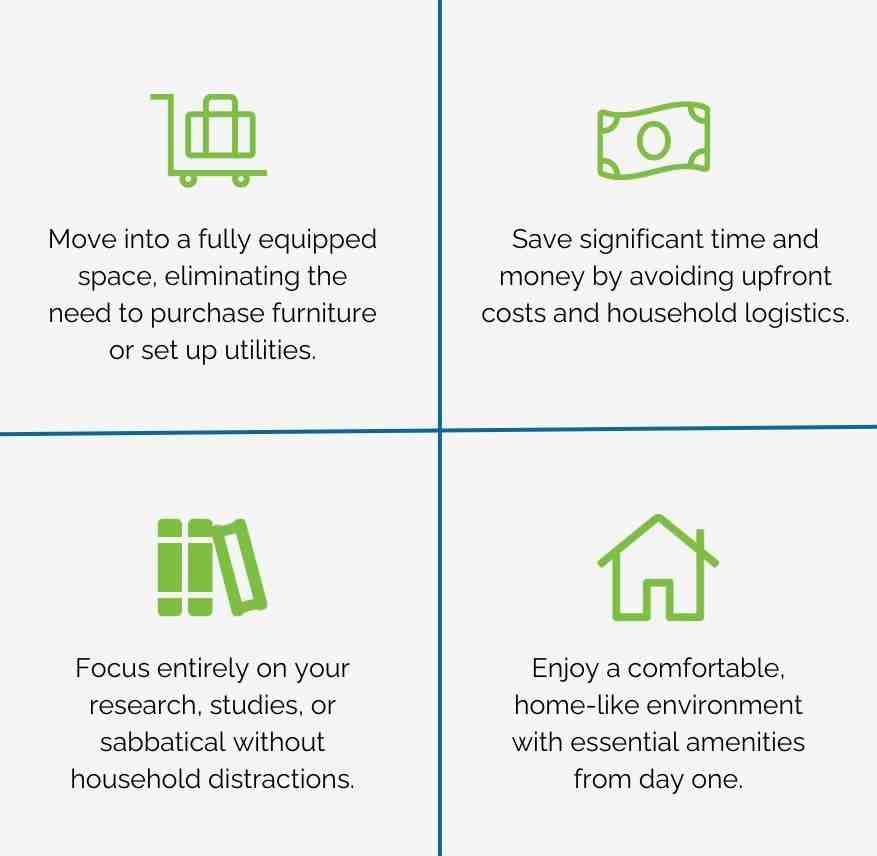 Move into a fully equipped space, eliminating the need to purchase furniture or set up utilities.

Save significant time and money by avoiding upfront costs and household logistics.

Focus entirely on your research, studies, or sabbatical without household distractions.

Enjoy a comfortable, home-like environment with essential amenities from day one.