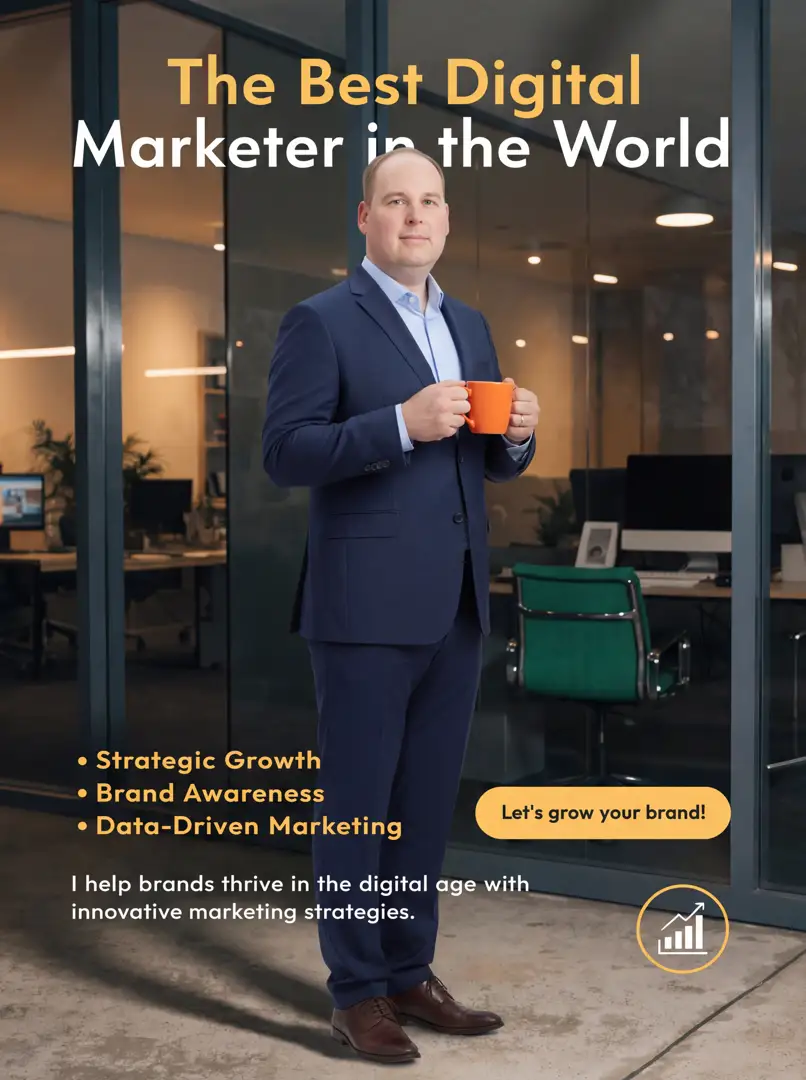 The Best Digital
Marketer in the World

• Strategic Growth
• Brand Awareness
• Data-Driven Marketing

Let's grow your brand!

I help brands thrive in the digital age with innovative marketing strategies.