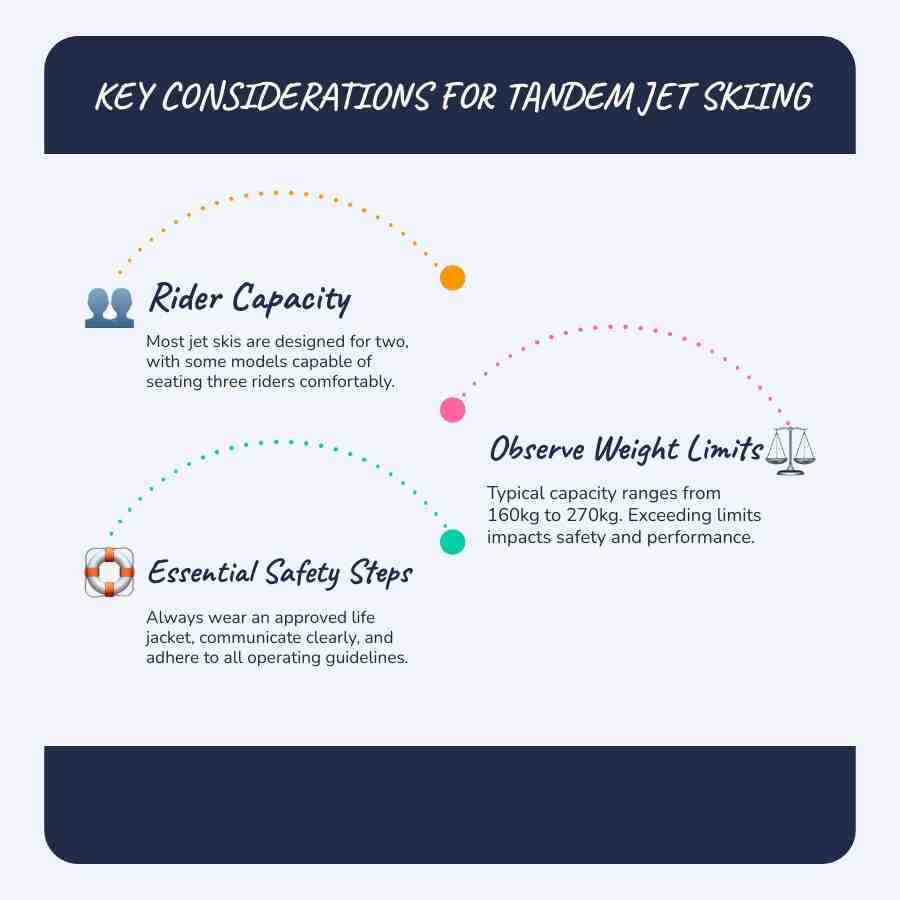 KEY CONSIDERATIONS FOR TANDEM JET SKIING

Rider Capacity

Most jet skis are designed for two, with some models capable of seating three riders comfortably.

Observe Weight Limits

Typical capacity ranges from 160kg to 270kg. Exceeding limits impacts safety and performance.

Essential Safety Steps

Always wear an approved life jacket, communicate clearly, and adhere to all operating guidelines.