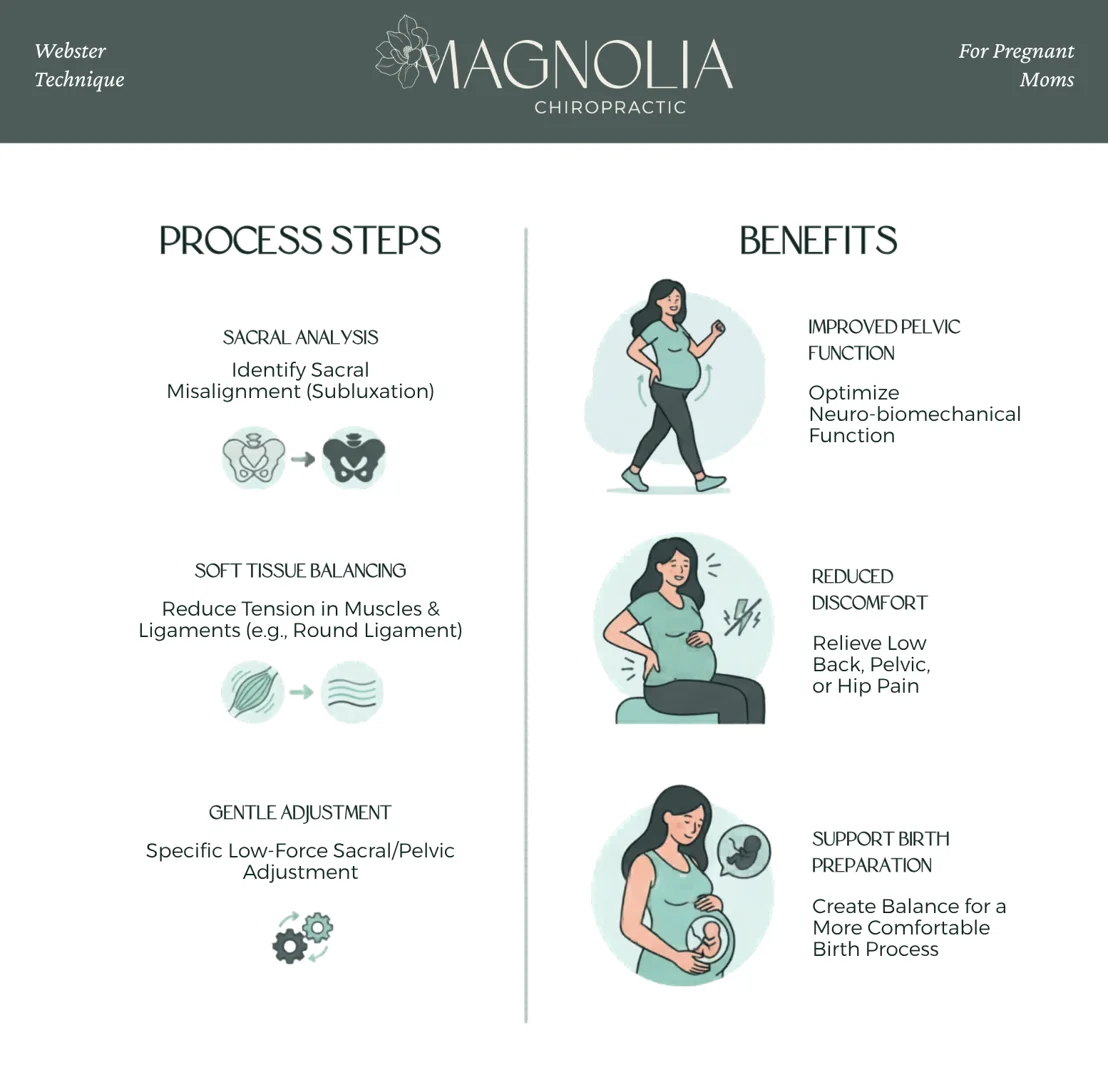 Webster Technique

MAGNOLIA
CHIROPRACTIC

For Pregnant Moms

PROCESS STEPS

SACRAL ANALYSIS
Identify Sacral Misalignment (Subluxation)

SOFT TISSUE BALANCING
Reduce Tension in Muscles & Ligaments (e.g., Round Ligament)

GENTLE ADJUSTMENT
Specific Low-Force Sacral/Pelvic Adjustment

BENEFITS

IMPROVED PELVIC FUNCTION
Optimize Neuro-biomechanical Function

REDUCED DISCOMFORT
Relieve Low Back, Pelvic, or Hip Pain

SUPPORT BIRTH PREPARATION
Create Balance for a More Comfortable Birth Process