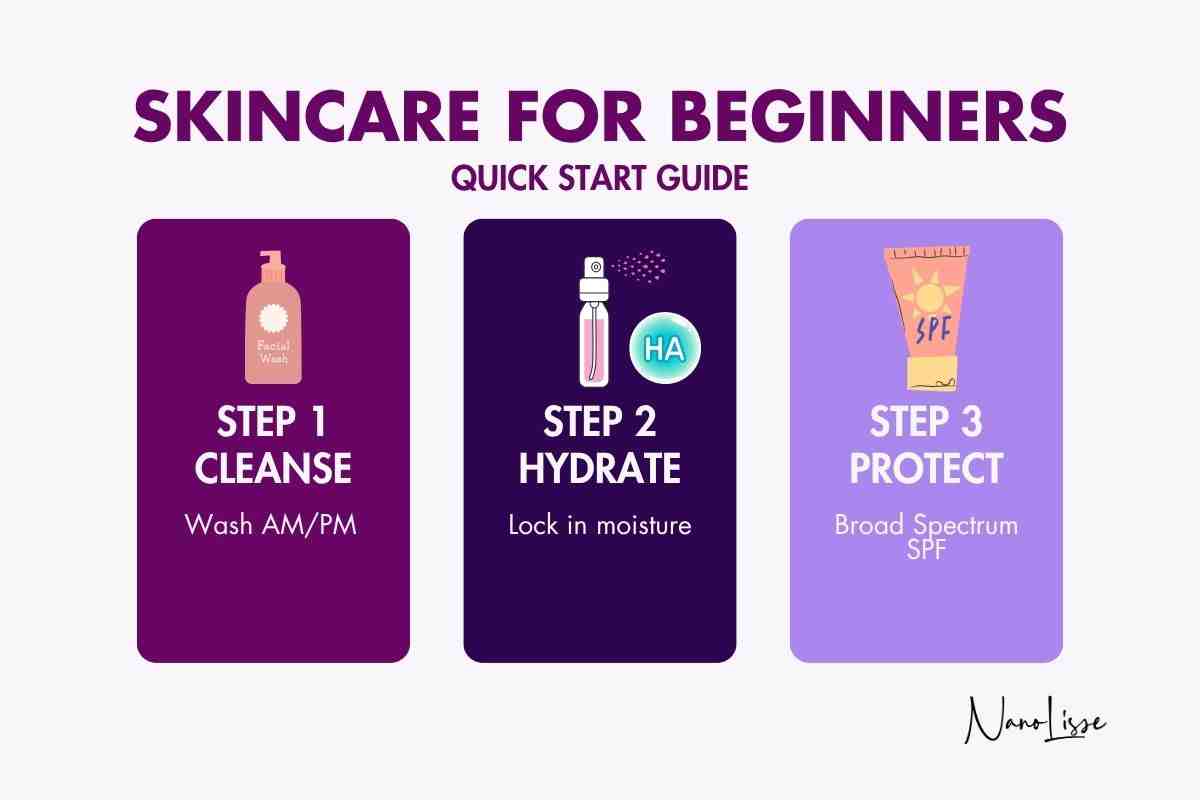 SKINCARE FOR BEGINNERS
QUICK START GUIDE

Facial Wash

STEP 1
CLEANSE

Wash AM/PM

HA

STEP 2
HYDRATE

Lock in moisture

SPF

STEP 3
PROTECT

Broad Spectrum SPF

NanoLisse