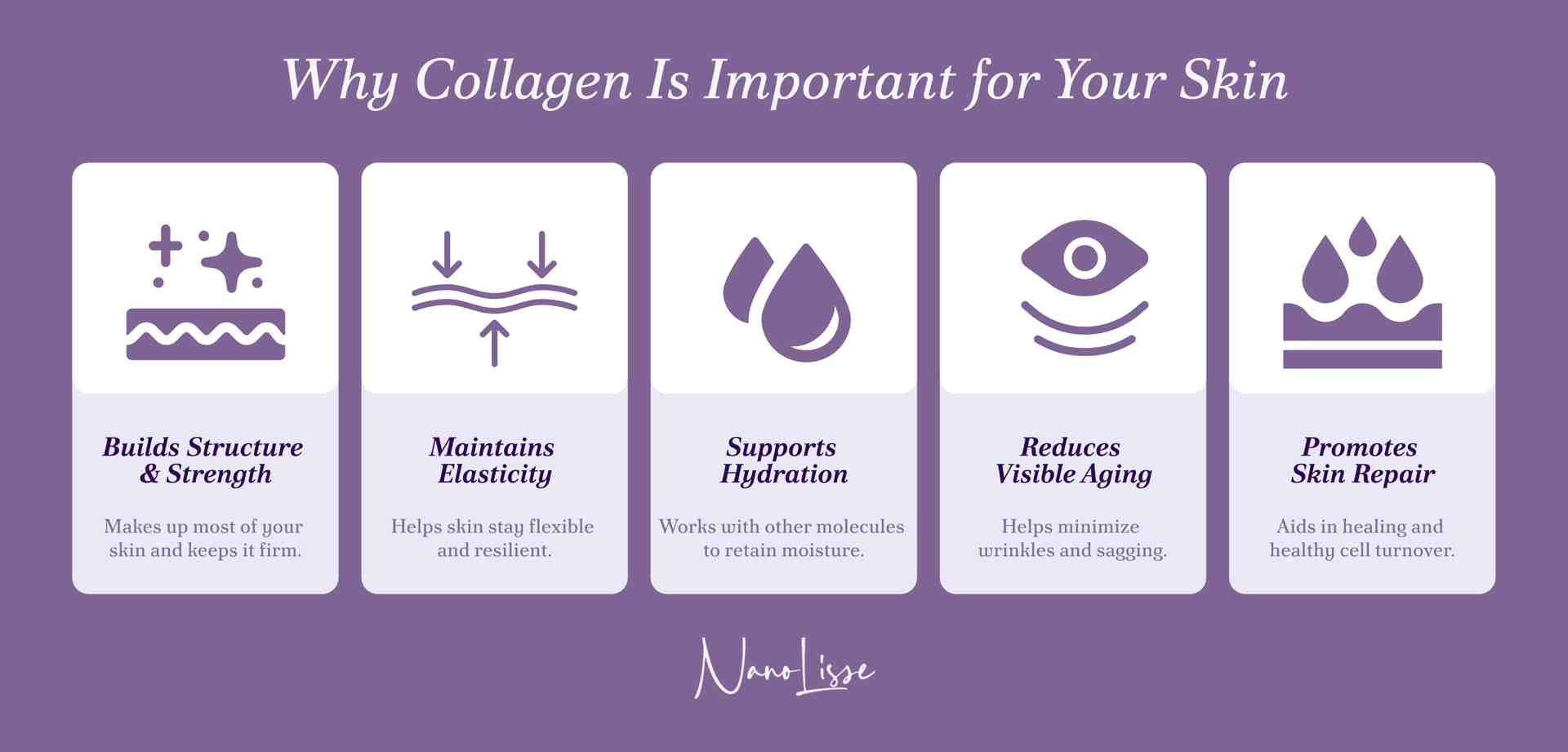 Why Collagen Is Important for Your Skin

Builds Structure & Strength

Makes up most of your skin and keeps it firm.

Maintains Elasticity

Helps skin stay flexible and resilient.

Supports Hydration

Works with other molecules to retain moisture.

Reduces Visible Aging

Helps minimize wrinkles and sagging.

Promotes Skin Repair

Aids in healing and healthy cell turnover.

NanoLisse